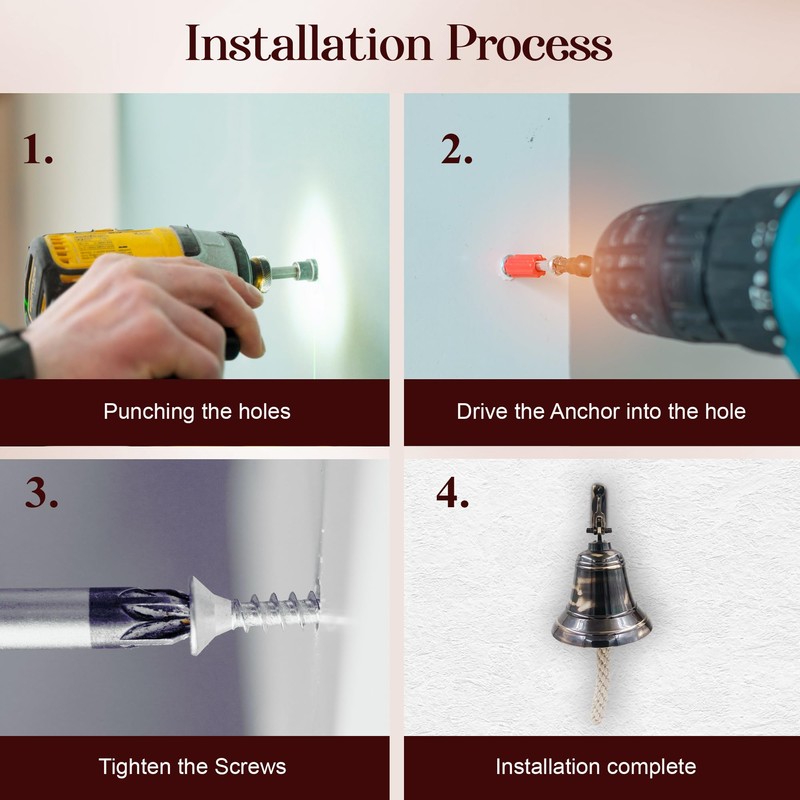 Installation Process

1.

Punching the holes

2.

Drive the Anchor into the hole

3.

Tighten the Screws

4.

Installation complete