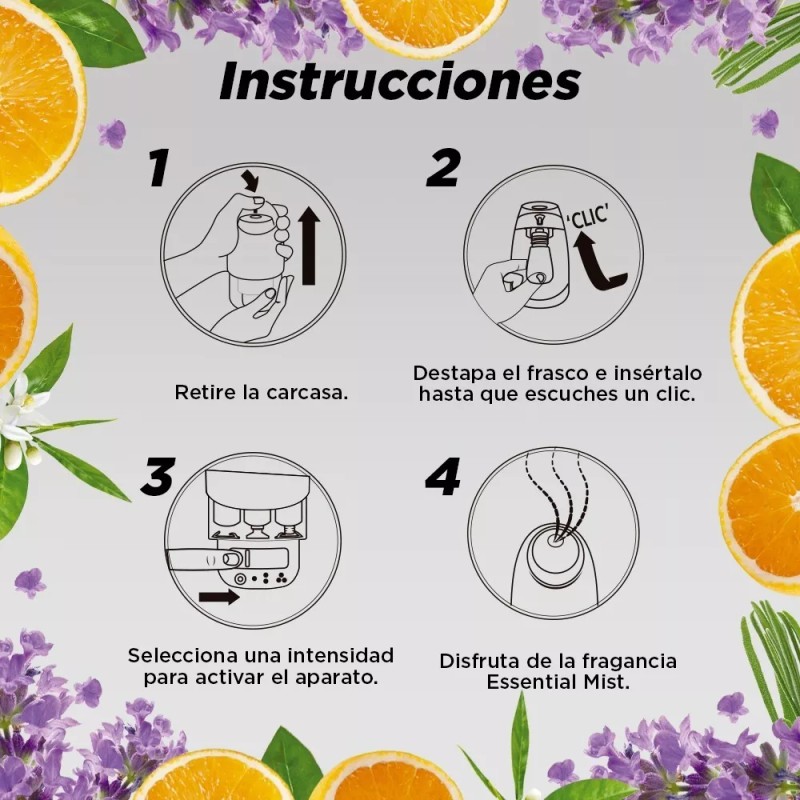 Instrucciones

1

Retire la carcasa.

2

'CLIC'

Destapa el frasco e insértalo hasta que escuches un clic.

3

Selecciona una intensidad para activar el aparato.

4

Disfruta de la fragancia Essential Mist.