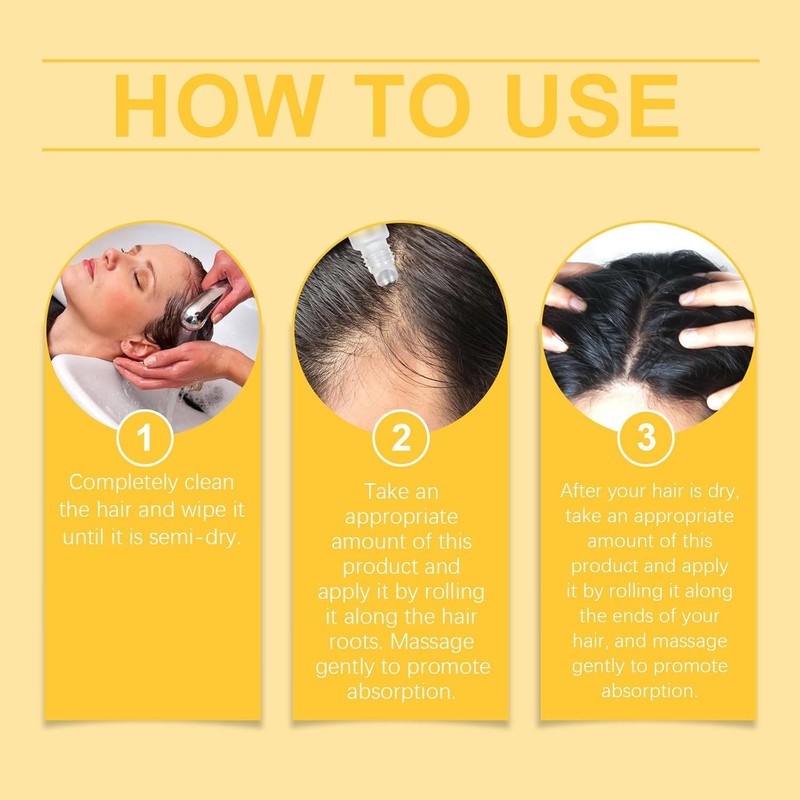 HOW TO USE

1
Completely clean the hair and wipe it until it is semi-dry.

2
Take an appropriate amount of this product and apply it by rolling it along the hair roots. Massage gently to promote absorption.

3
After your hair is dry, take an appropriate amount of this product and apply it by rolling it along the ends of your hair, and massage gently to promote absorption.