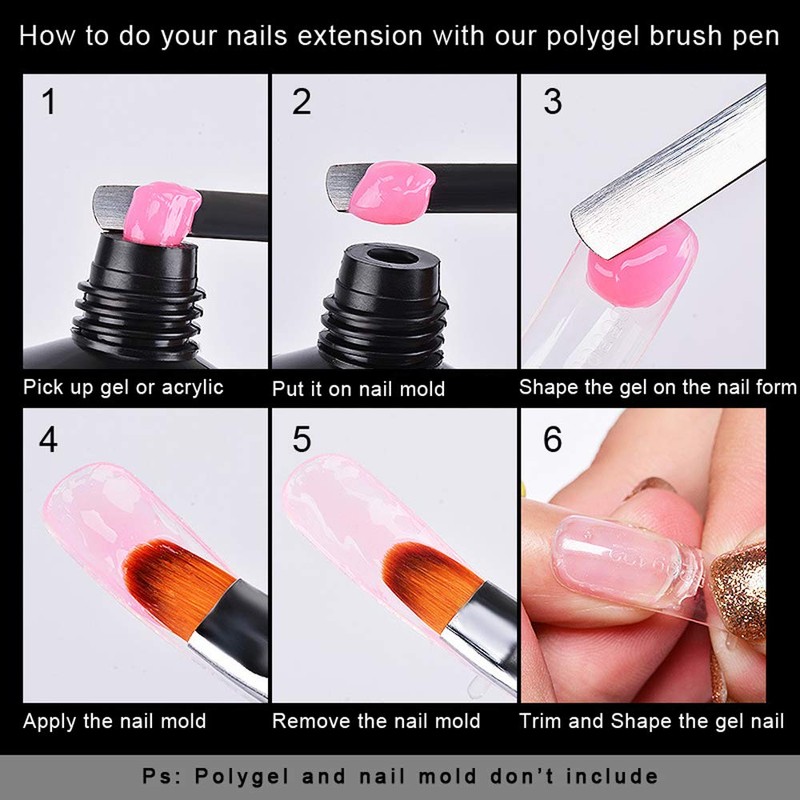 How to do your nails extension with our polygel brush pen

1

Pick up gel or acrylic

2

Put it on nail mold

3

Shape the gel on the nail form

4

Apply the nail mold

5

Remove the nail mold

6

Trim and Shape the gel nail

Ps: Polygel and nail mold don't include