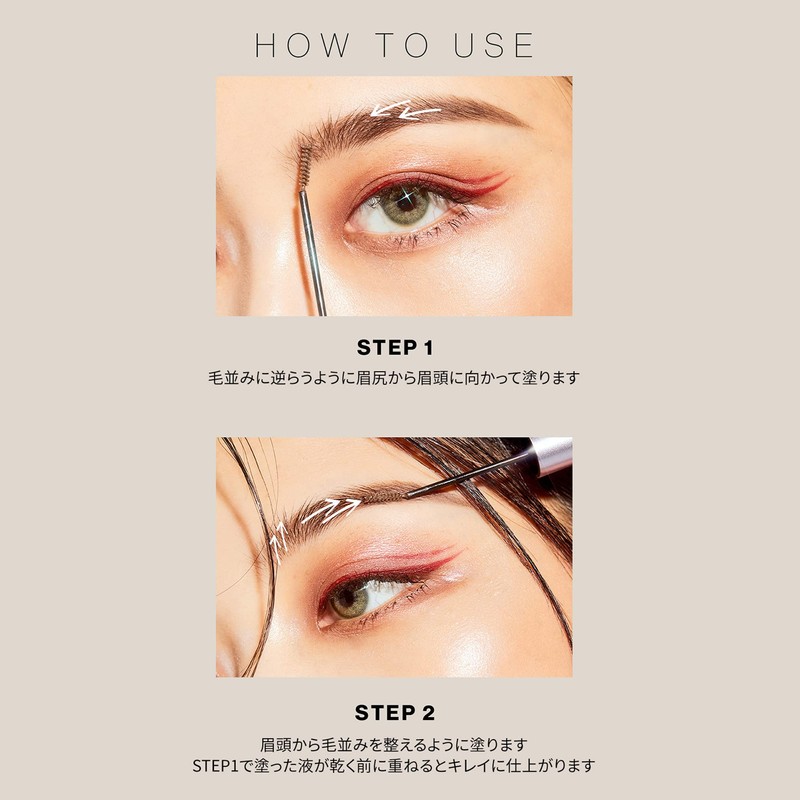 HOW TO USE

STEP 1

毛並みに逆らうように眉尻から眉頭に向かって塗ります

STEP 2

眉頭から毛並みを整えるように塗ります
STEP1で塗った液が乾く前に重ねるとキレイに仕上がります