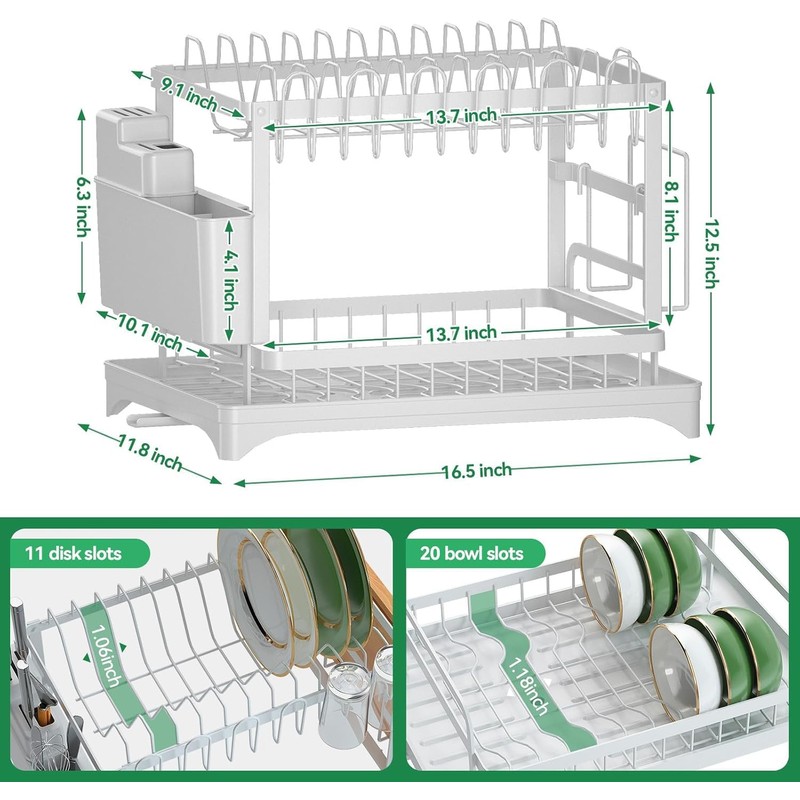 9.1 inch
13.7 inch
6.3 inch
4.1 inch
8.1 inch
12.5 inch
10.1 inch
13.7 inch
11.8 inch
16.5 inch

11 disk slots
1.06inch

20 bowl slots
1.18inch