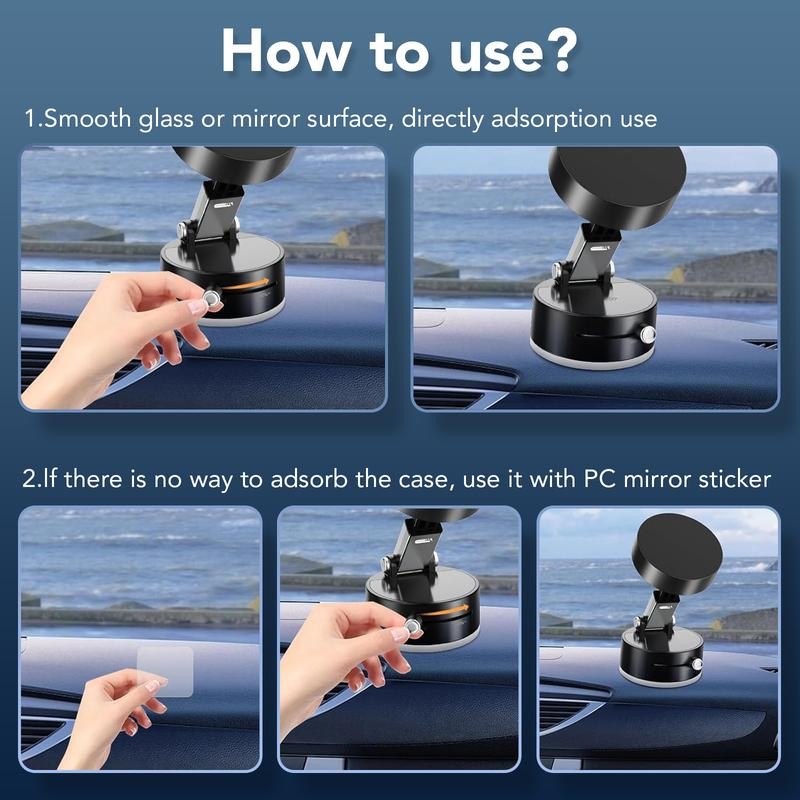 How to use?

1.Smooth glass or mirror surface, directly adsorption use

2.If there is no way to adsorb the case, use it with PC mirror sticker