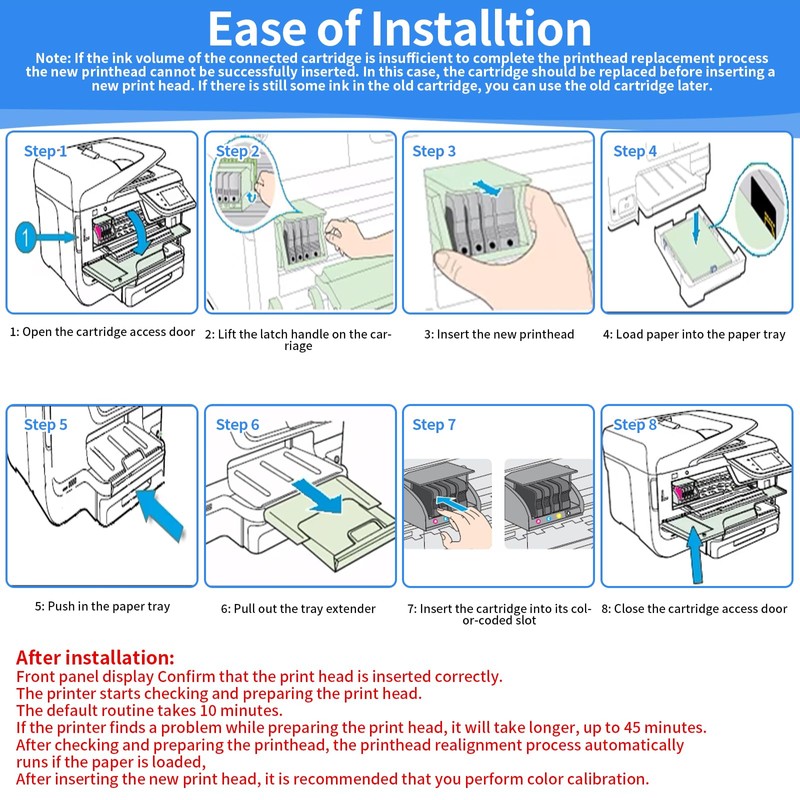 Ease of Installtion

Note: If the ink volume of the connected cartridge is insufficient to complete the printhead replacement process the new printhead cannot be successfully inserted. In this case, the cartridge should be replaced before inserting a new print head. If there is still some ink in the old cartridge, you can use the old cartridge later.

Step 1

1

1: Open the cartridge access door

Step 2

2: Lift the latch handle on the carriage

Step 3

3: Insert the new printhead

Step 4

4: Load paper into the paper tray

Step 5

5: Push in the paper tray

Step 6

6: Pull out the tray extender

Step 7

7: Insert the cartridge into its color-coded slot

Step 8

8: Close the cartridge access door

After installation:
Front panel display Confirm that the print head is inserted correctly.
The printer starts checking and preparing the print head.
The default routine takes 10 minutes.
If the printer finds a problem while preparing the print head, it will take longer, up to 45 minutes.
After checking and preparing the printhead, the printhead realignment process automatically runs if the paper is loaded,
After inserting the new print head, it is recommended that you perform color calibration.