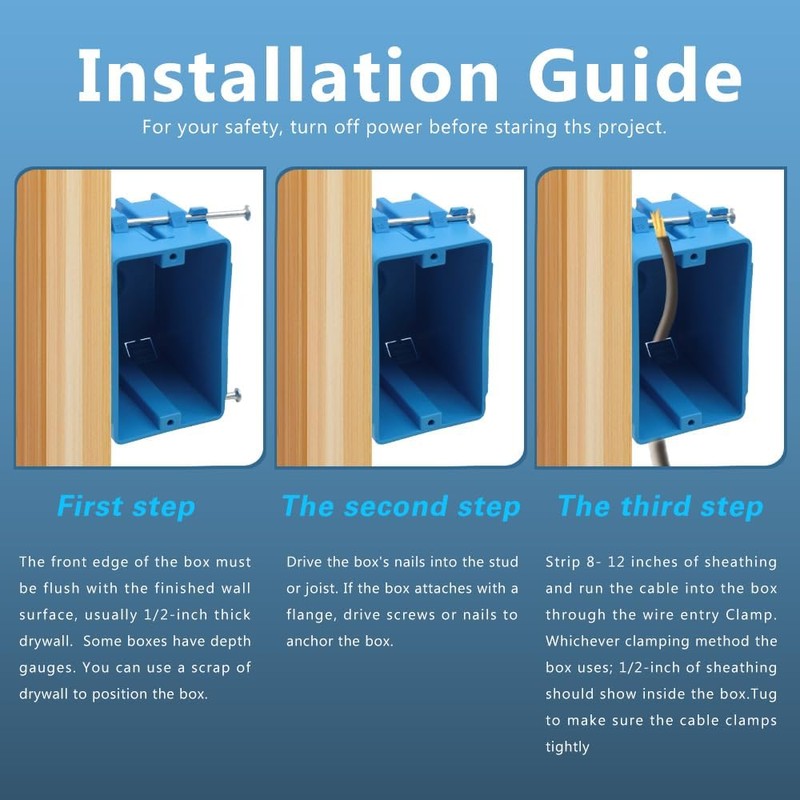 Installation Guide

For your safety, turn off power before staring ths project.

First step

The front edge of the box must be flush with the finished wall surface, usually 1/2-inch thick drywall. Some boxes have depth gauges. You can use a scrap of drywall to position the box.

The second step

Drive the box's nails into the stud or joist. If the box attaches with a flange, drive screws or nails to anchor the box.

The third step

Strip 8- 12 inches of sheathing and run the cable into the box through the wire entry Clamp. Whichever clamping method the box uses; 1/2-inch of sheathing should show inside the box.Tug to make sure the cable clamps tightly