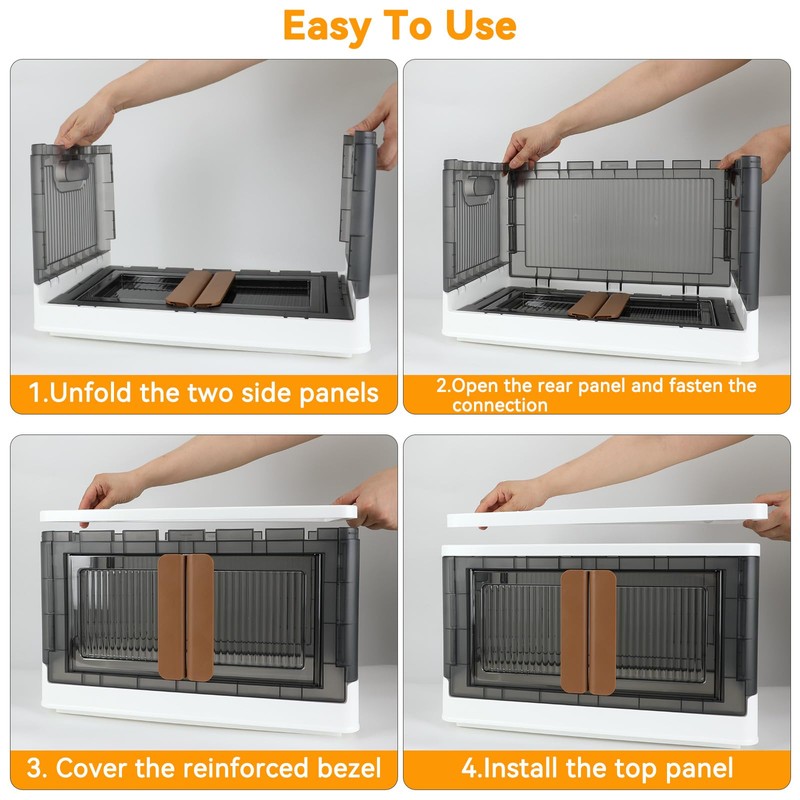 Easy To Use

1.Unfold the two side panels

2.Open the rear panel and fasten the connection

3. Cover the reinforced bezel

4.Install the top panel