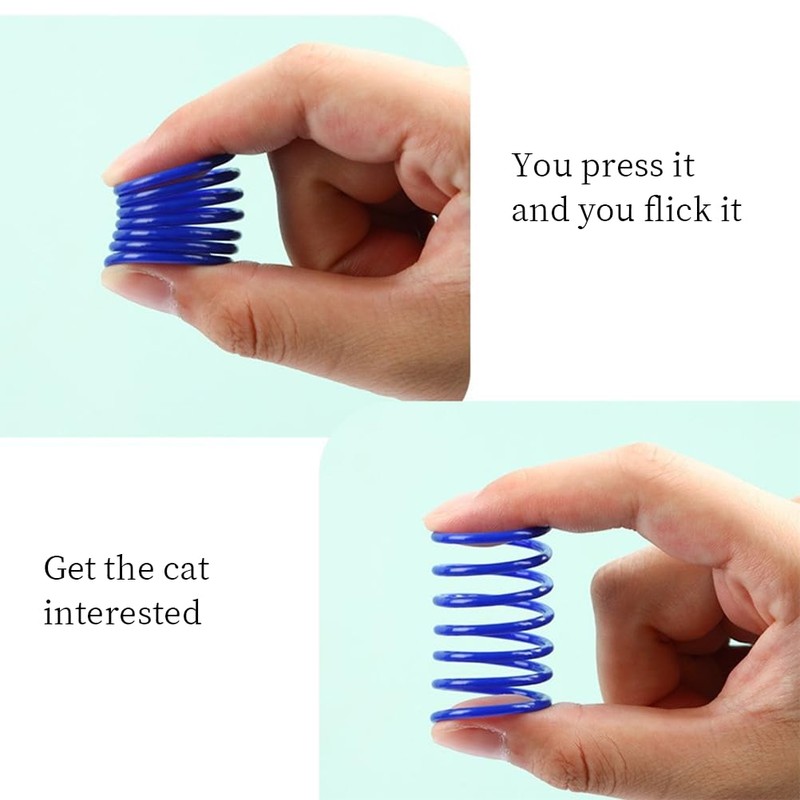 You press it and you flick it

Get the cat interested