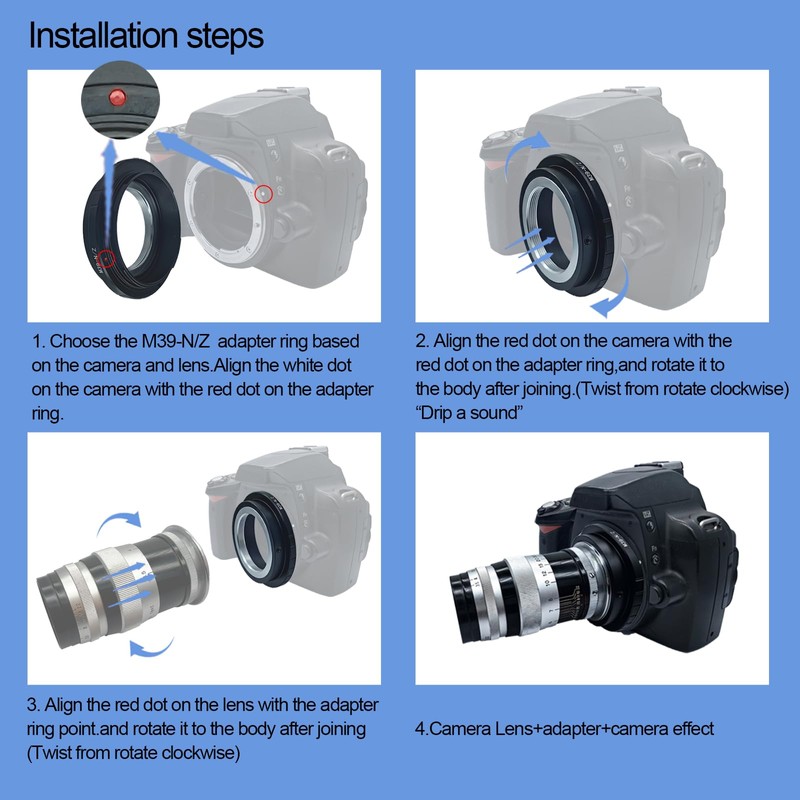 Installation steps

1. Choose the M39-N/Z adapter ring based on the camera and lens.Align the white dot on the camera with the red dot on the adapter ring.

2. Align the red dot on the camera with the red dot on the adapter ring,and rotate it to the body after joining.(Twist from rotate clockwise) “Drip a sound”

3. Align the red dot on the lens with the adapter ring point.and rotate it to the body after joining (Twist from rotate clockwise)

4.Camera Lens+adapter+camera effect