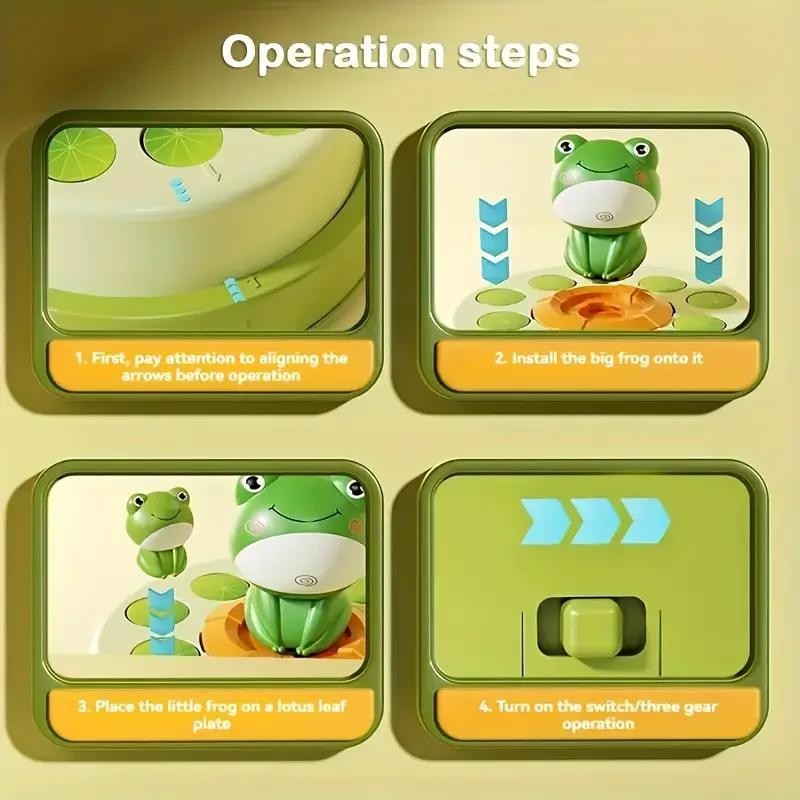 Operation steps

1. First, pay attention to aligning the arrows before operation

2. Install the big frog onto it

3. Place the little frog on a lotus leaf plate

4. Turn on the switch/three gear operation