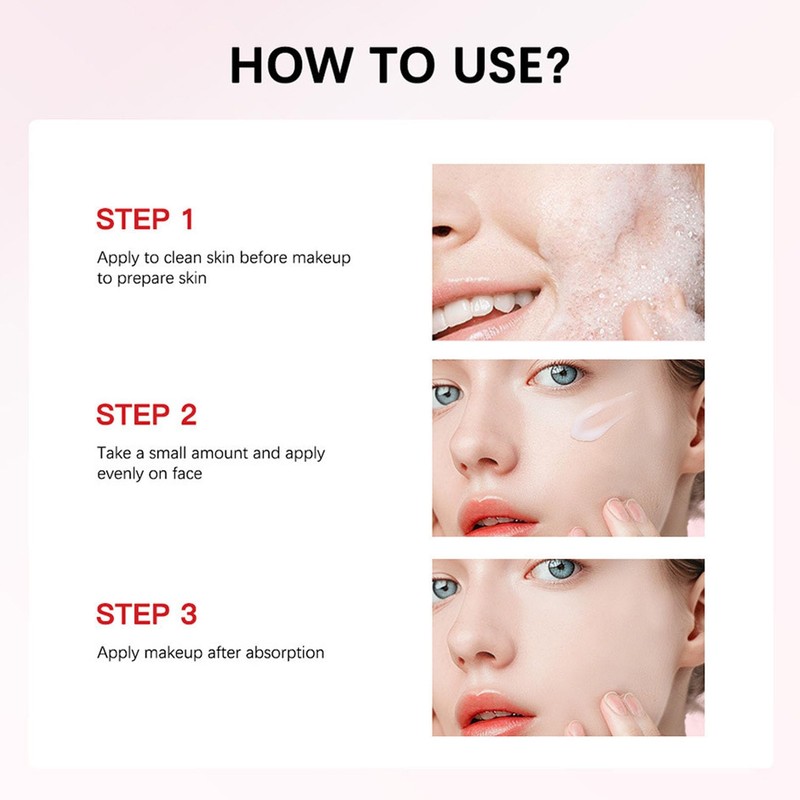 HOW TO USE?

STEP 1

Apply to clean skin before makeup to prepare skin

STEP 2

Take a small amount and apply evenly on face

STEP 3

Apply makeup after absorption