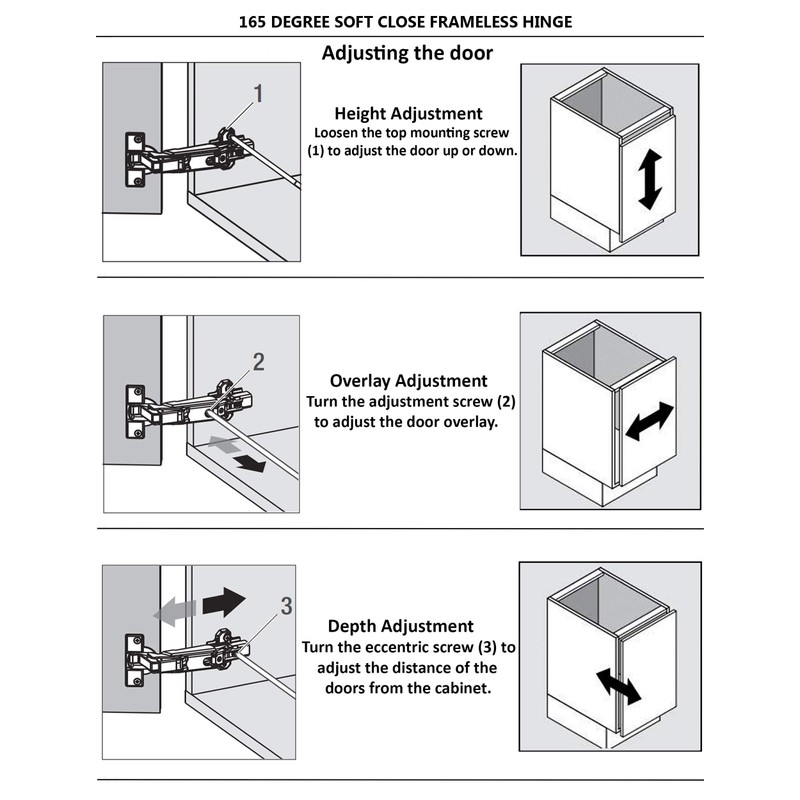 165 DEGREE SOFT CLOSE FRAMELESS HINGE

Adjusting the door

1

Height Adjustment
Loosen the top mounting screw (1) to adjust the door up or down.

2

Overlay Adjustment
Turn the adjustment screw (2) to adjust the door overlay.

3

Depth Adjustment
Turn the eccentric screw (3) to adjust the distance of the doors from the cabinet.