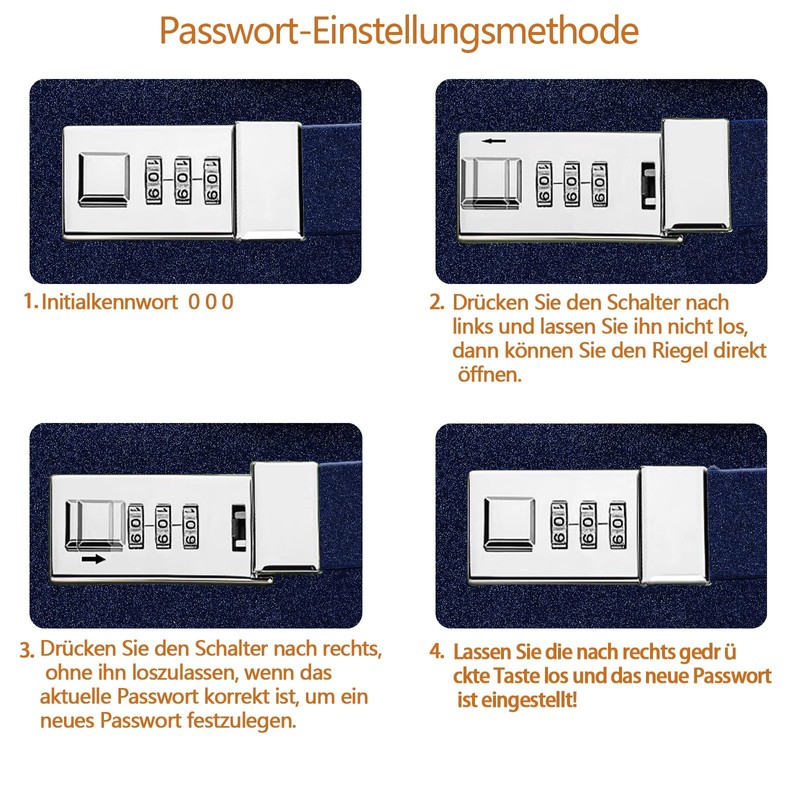 Passwort-Einstellungsmethode

1. Initialkennwort 0 0 0

2. Drücken Sie den Schalter nach links und lassen Sie ihn nicht los, dann können Sie den Riegel direkt öffnen.

3. Drücken Sie den Schalter nach rechts, ohne ihn loszulassen, wenn das aktuelle Passwort korrekt ist, um ein neues Passwort festzulegen.

4. Lassen Sie die nach rechts gedr ü ckte Taste los und das neue Passwort ist eingestellt!