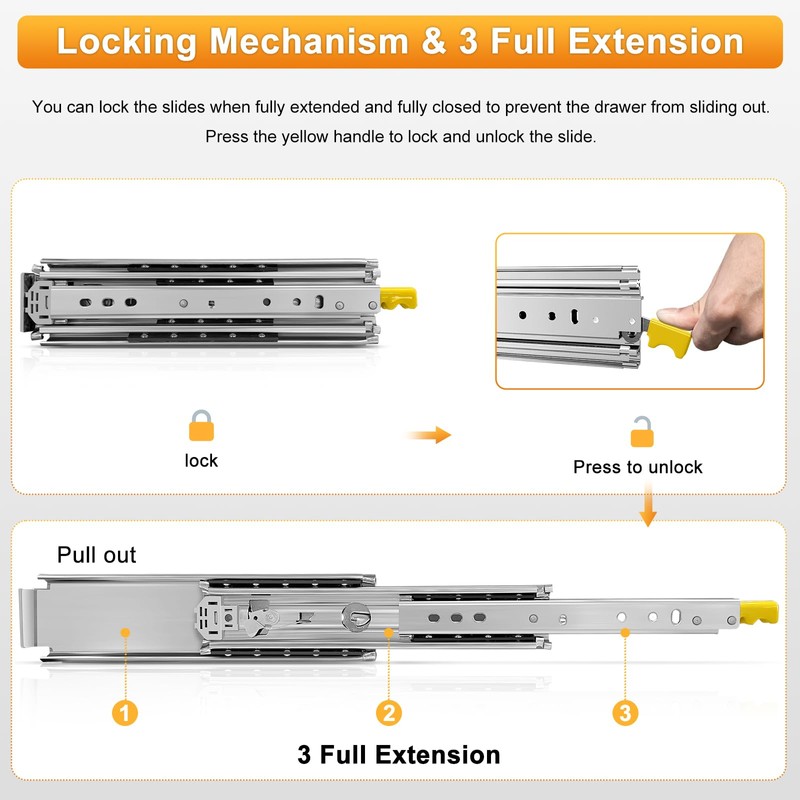 Locking Mechanism & 3 Full Extension

You can lock the slides when fully extended and fully closed to prevent the drawer from sliding out. Press the yellow handle to lock and unlock the slide.

lock

Press to unlock

Pull out

1

2

3

3 Full Extension