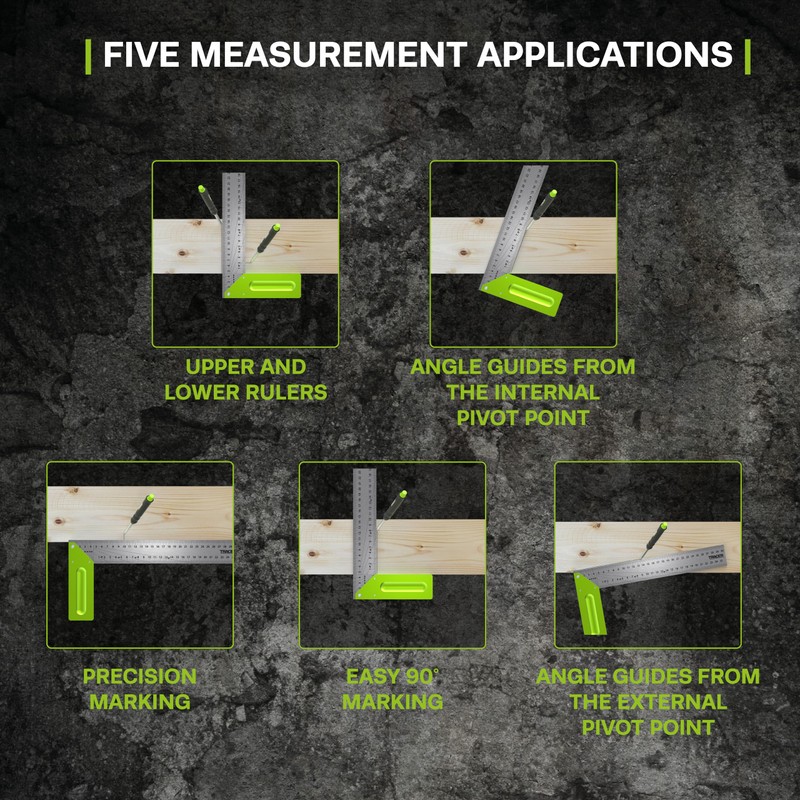 | FIVE MEASUREMENT APPLICATIONS |

UPPER AND LOWER RULERS

ANGLE GUIDES FROM THE INTERNAL PIVOT POINT

PRECISION MARKING

EASY 90° MARKING

ANGLE GUIDES FROM THE EXTERNAL PIVOT POINT