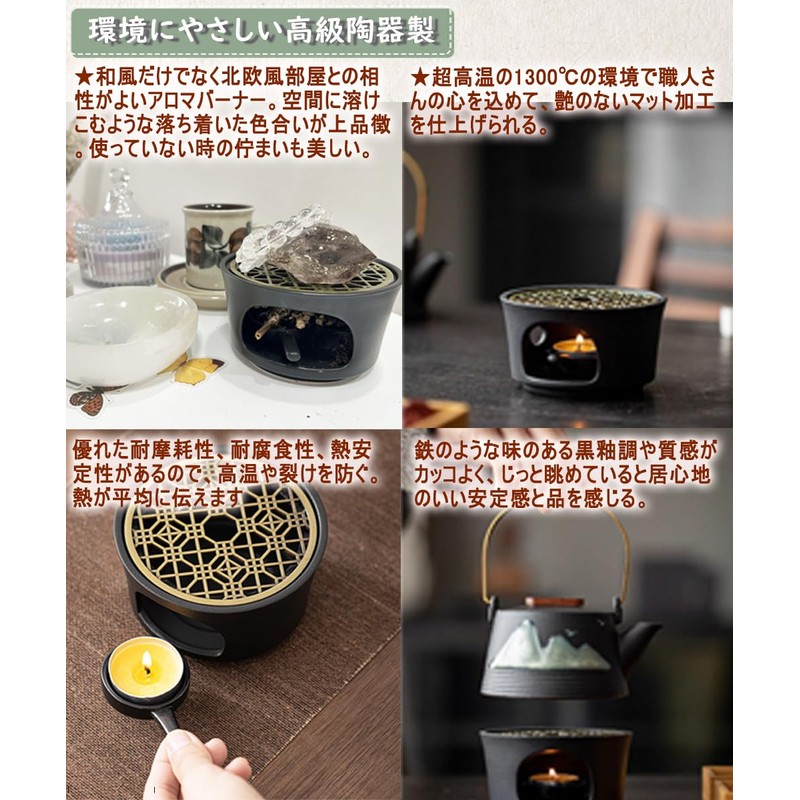 環境にやさしい高級陶器製

★和風だけでなく北欧風部屋との相性がよいアロマバーナー。空間に溶けこむような落ち着いた色合いが上品徴。使っていない時の佇まいも美しい。

★超高温の1300℃の環境で職人さんの心を込めて、艶のないマット加工を仕上げられる。

優れた耐摩耗性、耐腐食性、熱安定性があるので、高温や裂けを防ぐ。熱が平均に伝えます

鉄のような味のある黒釉調や質感がカッコよく、じっと眺めていると居心地のいい安定感と品を感じる。