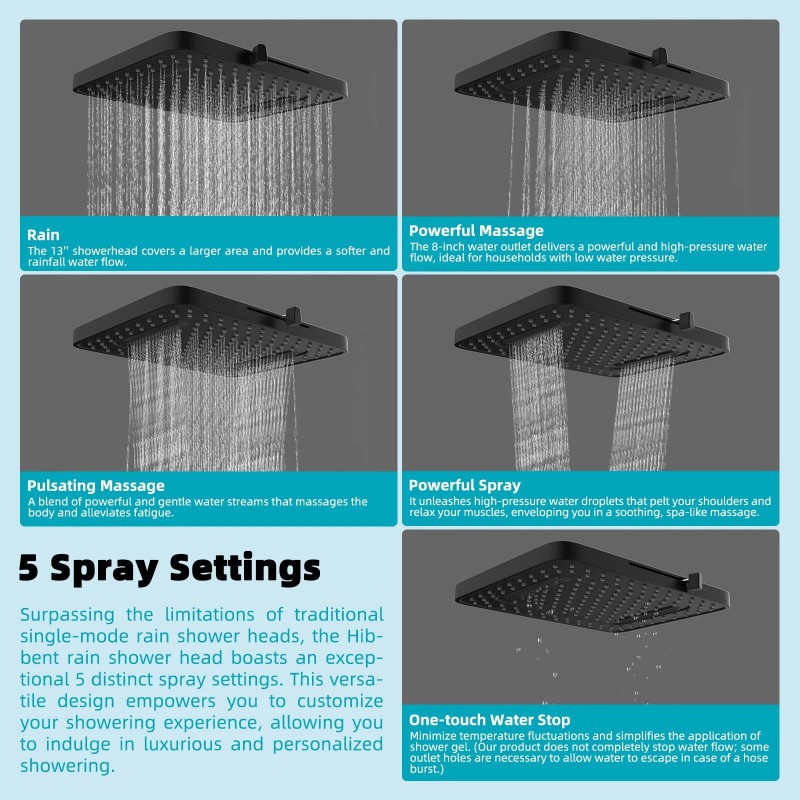 Rain
The 13'' showerhead covers a larger area and provides a softer and rainfall water flow.

Powerful Massage
The 8-inch water outlet delivers a powerful and high-pressure water flow, ideal for households with low water pressure.

Pulsating Massage
A blend of powerful and gentle water streams that massages the body and alleviates fatigue.

Powerful Spray
It unleashes high-pressure water droplets that pelt your shoulders and relax your muscles, enveloping you in a soothing, spa-like massage.

5 Spray Settings

Surpassing the limitations of traditional single-mode rain shower heads, the Hibbent rain shower head boasts an exceptional 5 distinct spray settings. This versatile design empowers you to customize your showering experience, allowing you to indulge in luxurious and personalized showering.

One-touch Water Stop
Minimize temperature fluctuations and simplifies the application of shower gel. (Our product does not completely stop water flow; some outlet holes are necessary to allow water to escape in case of a hose burst.)