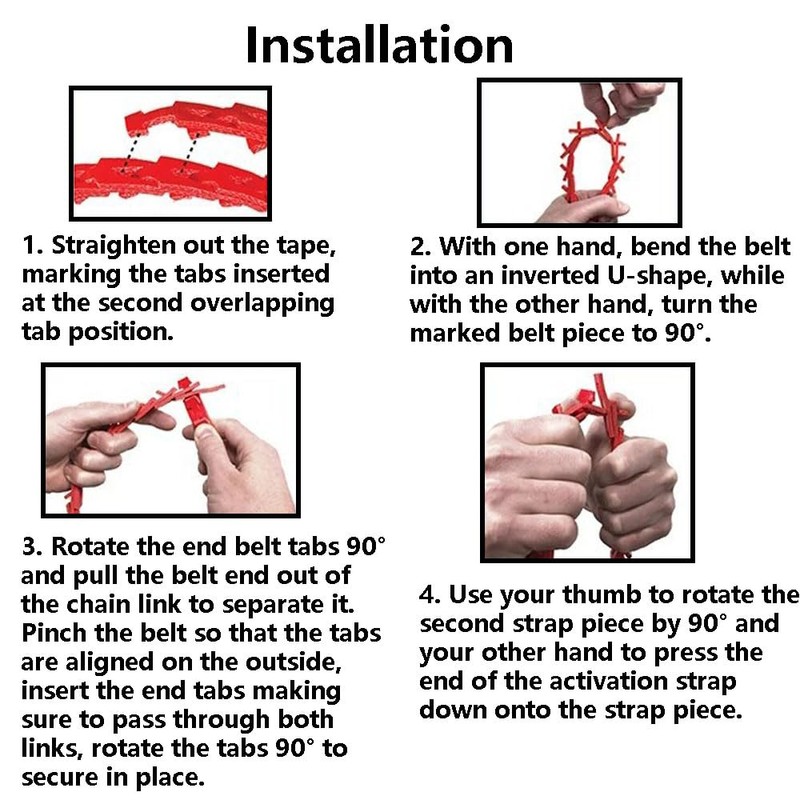 Installation

1. Straighten out the tape, marking the tabs inserted at the second overlapping tab position.

2. With one hand, bend the belt into an inverted U-shape, while with the other hand, turn the marked belt piece to 90°.

3. Rotate the end belt tabs 90° and pull the belt end out of the chain link to separate it. Pinch the belt so that the tabs are aligned on the outside, insert the end tabs making sure to pass through both links, rotate the tabs 90° to secure in place.

4. Use your thumb to rotate the second strap piece by 90° and your other hand to press the end of the activation strap down onto the strap piece.