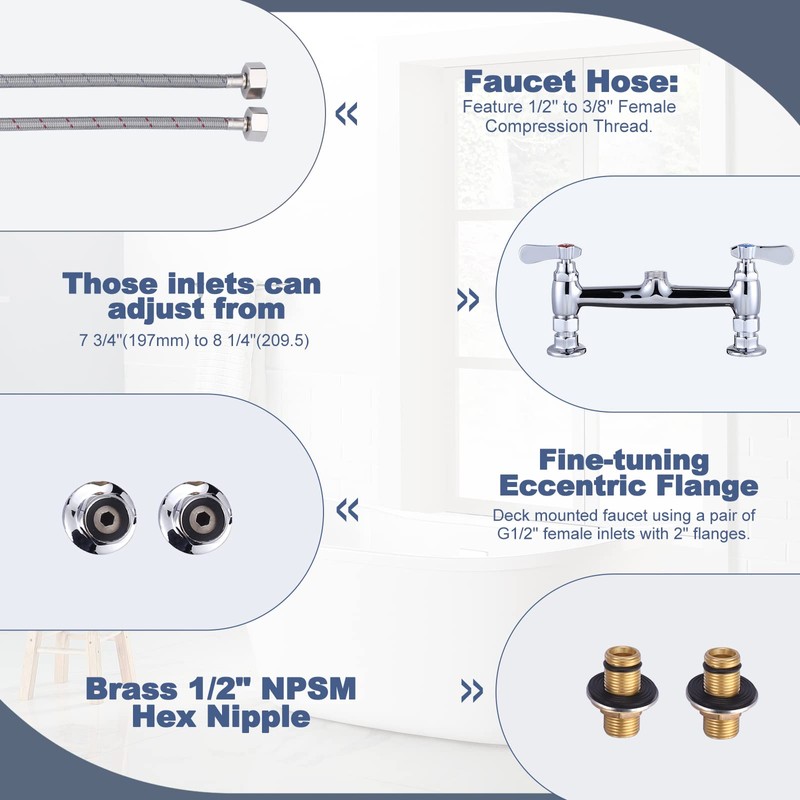 «

Faucet Hose:
Feature 1/2" to 3/8" Female Compression Thread.

Those inlets can adjust from
7 3/4"(197mm) to 8 1/4"(209.5)

»

«

Fine-tuning Eccentric Flange
Deck mounted faucet using a pair of G1/2" female inlets with 2" flanges.

Brass 1/2" NPSM Hex Nipple

»