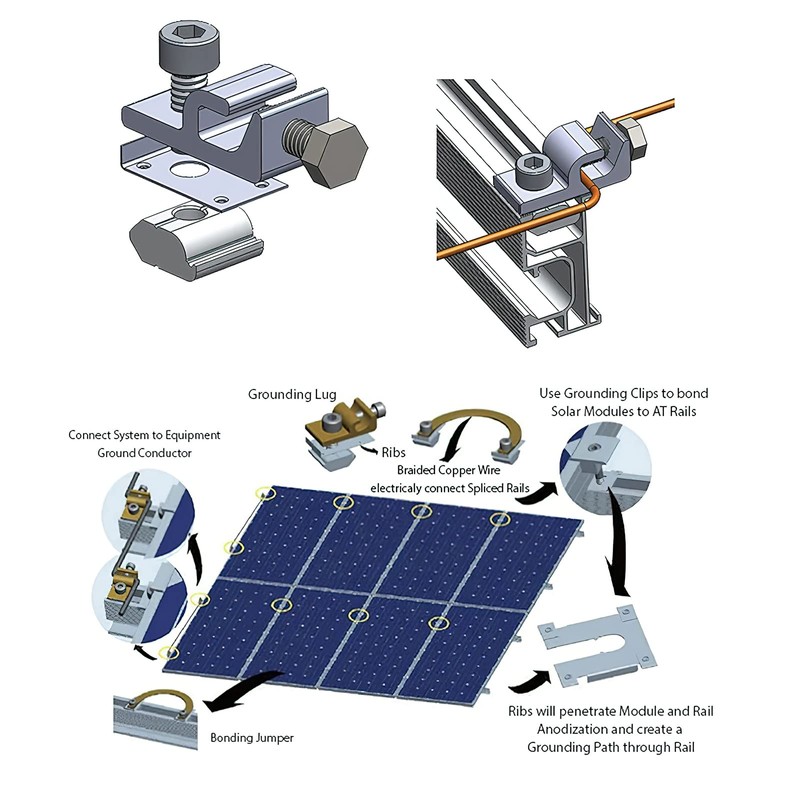 Grounding Lug

Use Grounding Clips to bond Solar Modules to AT Rails

Connect System to Equipment Ground Conductor

Ribs

Braided Copper Wire electricaly connect Spliced Rails

Bonding Jumper

Ribs will penetrate Module and Rail Anodization and create a Grounding Path through Rail