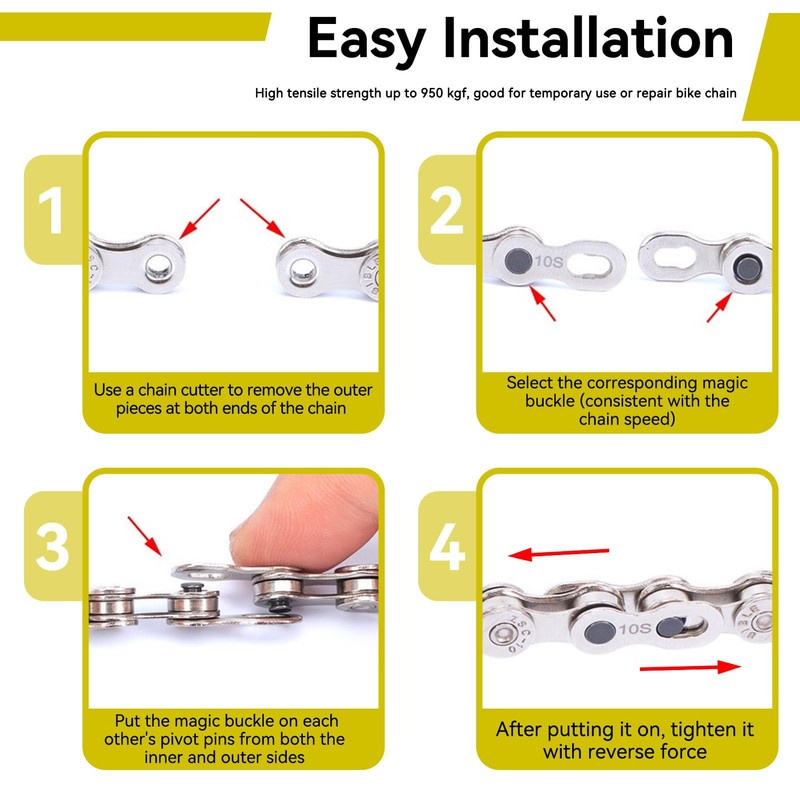 Easy Installation

High tensile strength up to 950 kgf, good for temporary use or repair bike chain

1

Use a chain cutter to remove the outer pieces at both ends of the chain

2

10S

Select the corresponding magic buckle (consistent with the chain speed)

3

Put the magic buckle on each other's pivot pins from both the inner and outer sides

4

10S

After putting it on, tighten it with reverse force