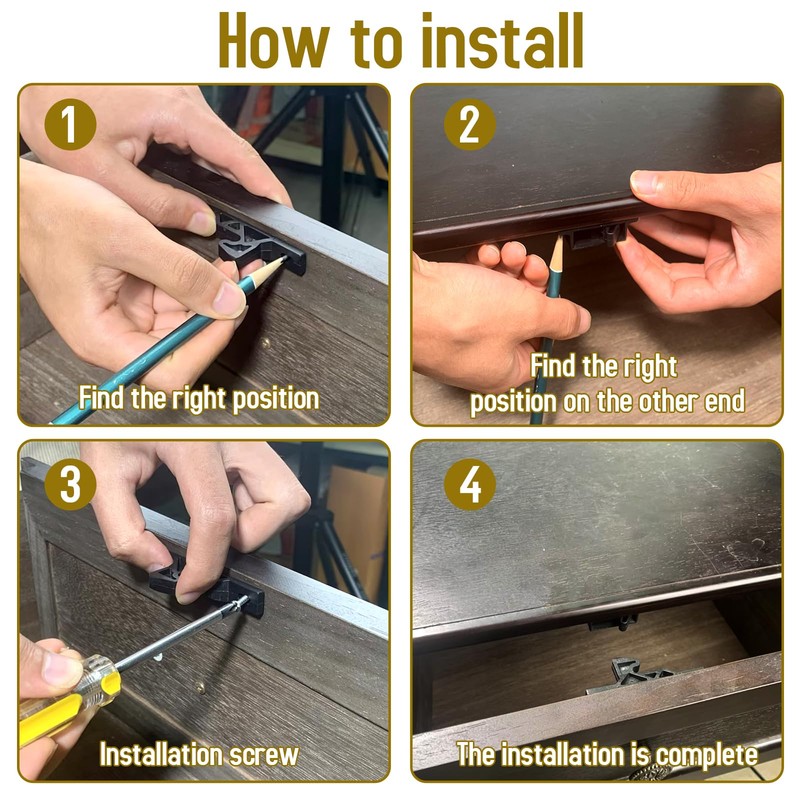 How to install

1

Find the right position

2

Find the right position on the other end

3

Installation screw

4

The installation is complete