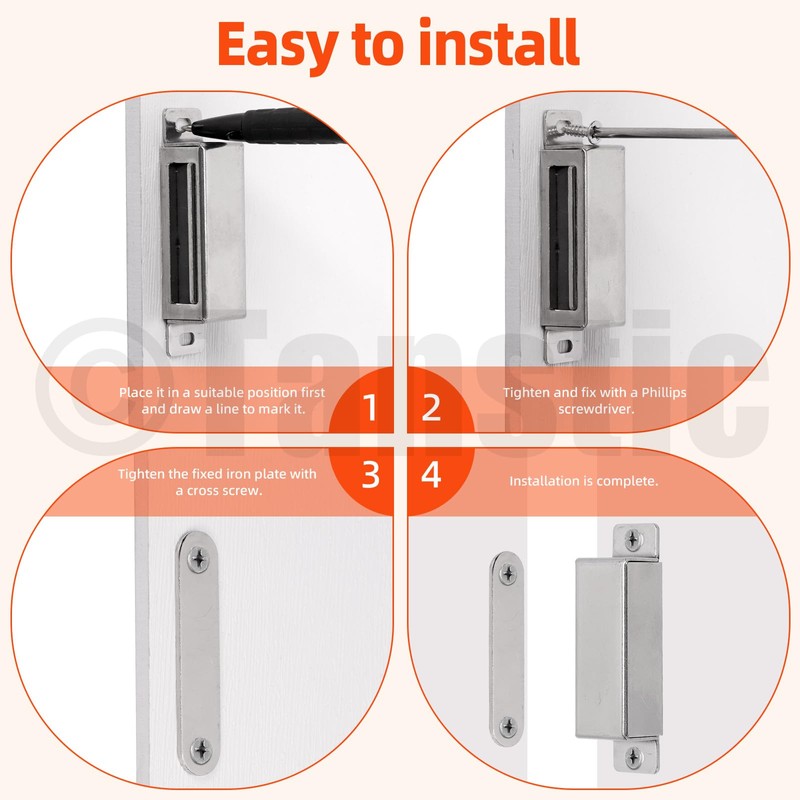 Easy to install

©Tanstic

Place it in a suitable position first and draw a line to mark it.

1

2

Tighten and fix with a Phillips screwdriver.

Tighten the fixed iron plate with a cross screw.

3

4

Installation is complete.