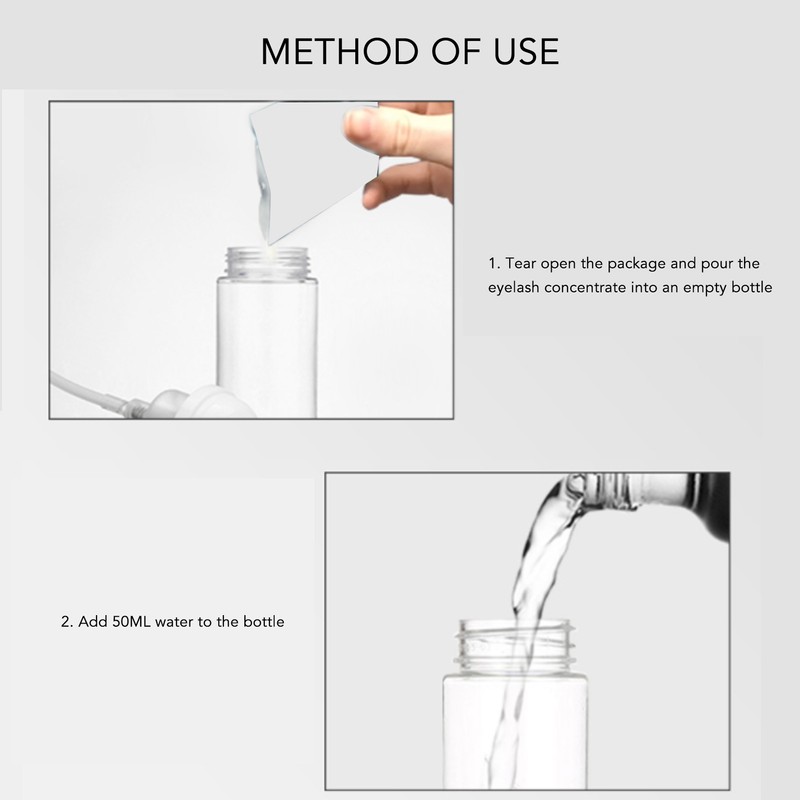 METHOD OF USE

1. Tear open the package and pour the eyelash concentrate into an empty bottle

2. Add 50ML water to the bottle