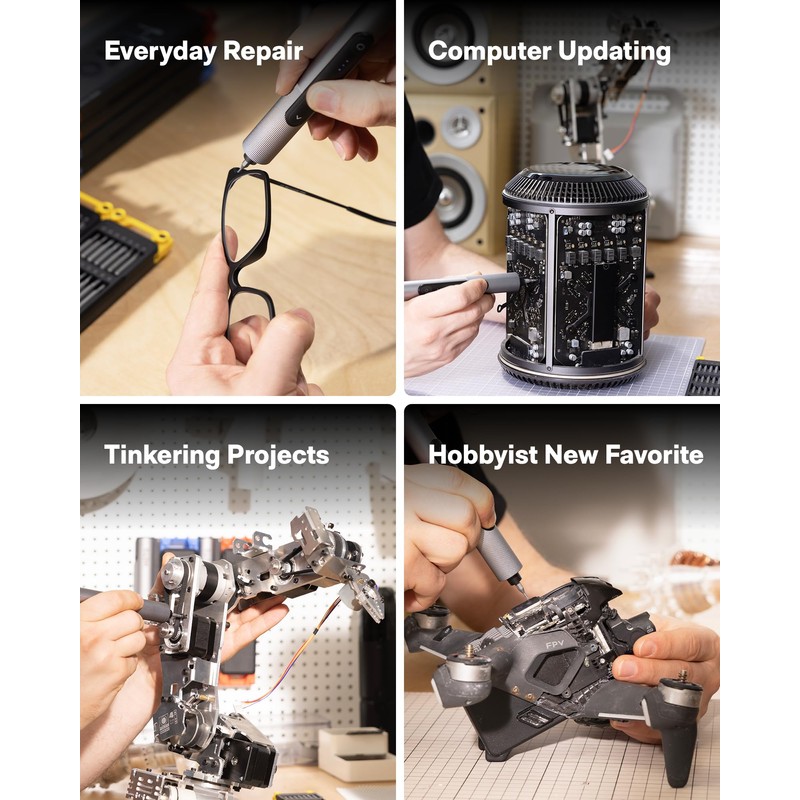 Everyday Repair

Computer Updating

Tinkering Projects

Hobbyist New Favorite

FPV