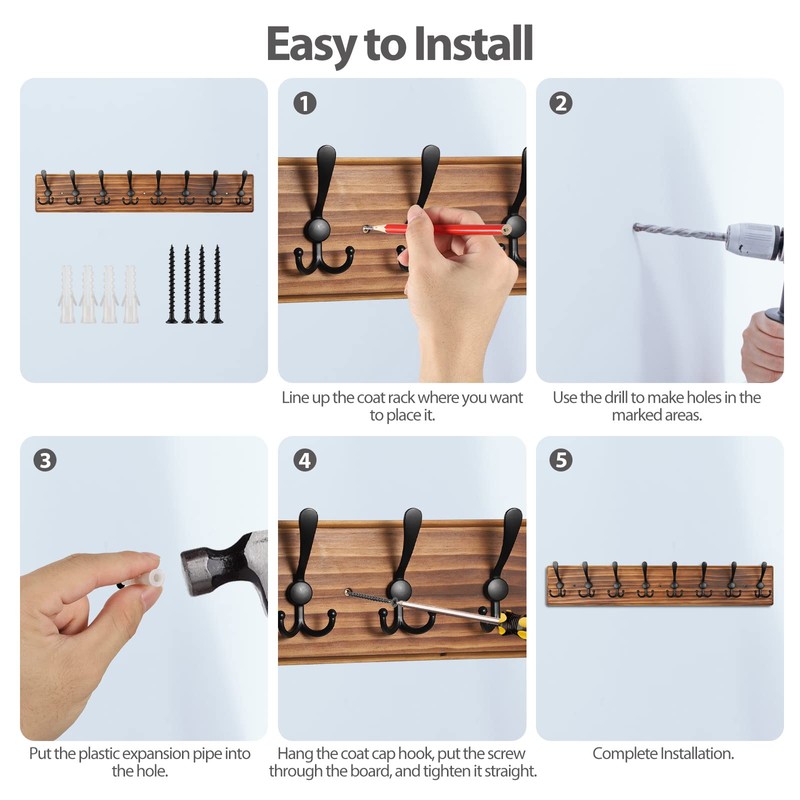 Easy to Install

1

Line up the coat rack where you want to place it.

2

Use the drill to make holes in the marked areas.

3

Put the plastic expansion pipe into the hole.

4

Hang the coat cap hook, put the screw through the board, and tighten it straight.

5

Complete Installation.