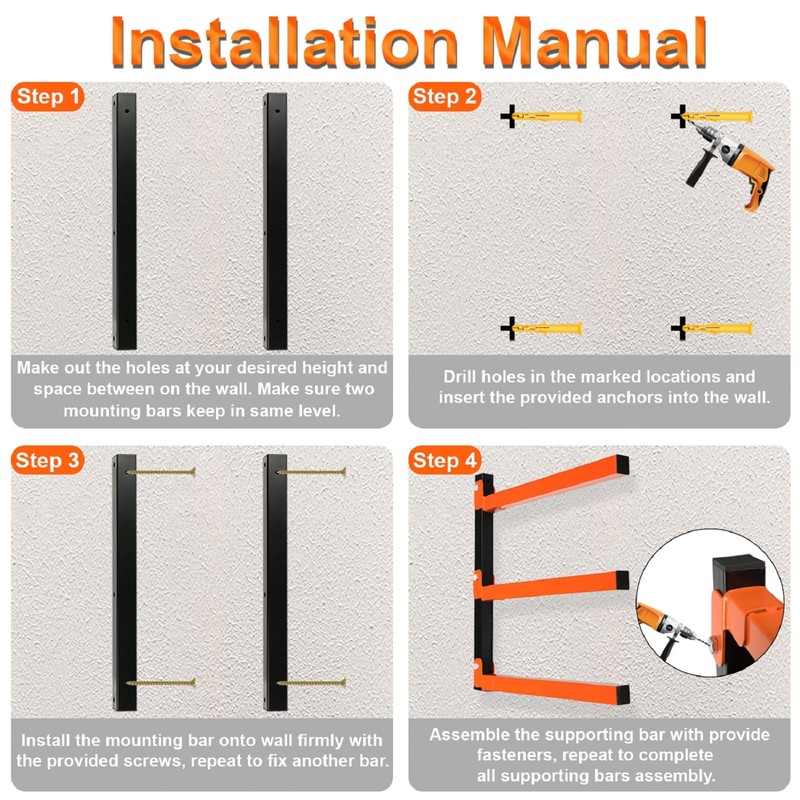 Installation Manual

Step 1

Make out the holes at your desired height and space between on the wall. Make sure two mounting bars keep in same level.

Step 2

Drill holes in the marked locations and insert the provided anchors into the wall.

Step 3

Install the mounting bar onto wall firmly with the provided screws, repeat to fix another bar.

Step 4

Assemble the supporting bar with provide fasteners, repeat to complete all supporting bars assembly.