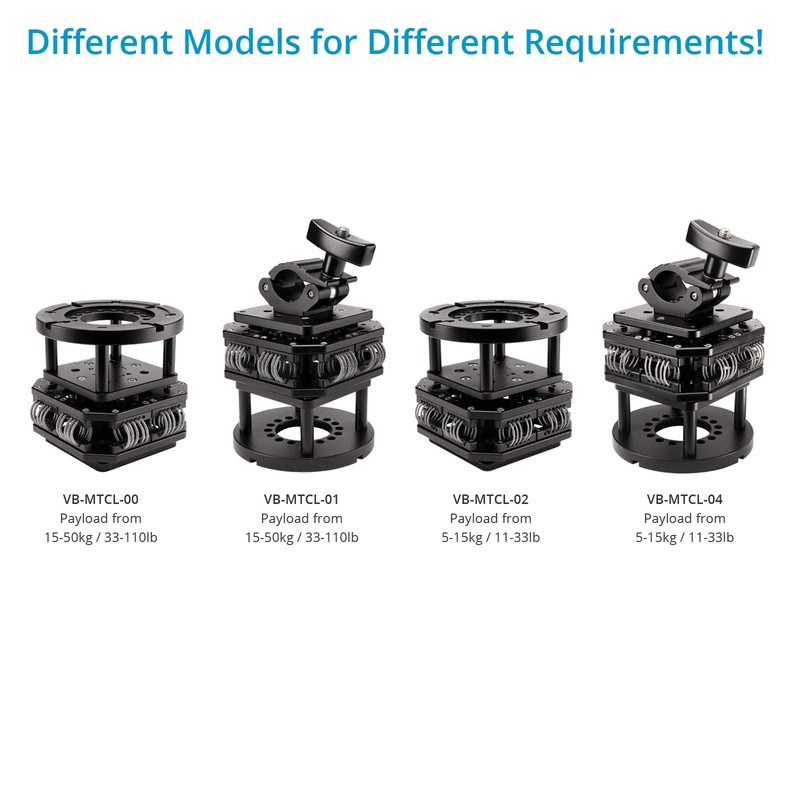 Different Models for Different Requirements!

VB-MTCL-00
Payload from
15-50kg / 33-110lb

VB-MTCL-01
Payload from
15-50kg / 33-110lb

VB-MTCL-02
Payload from
5-15kg / 11-33lb

VB-MTCL-04
Payload from
5-15kg / 11-33lb