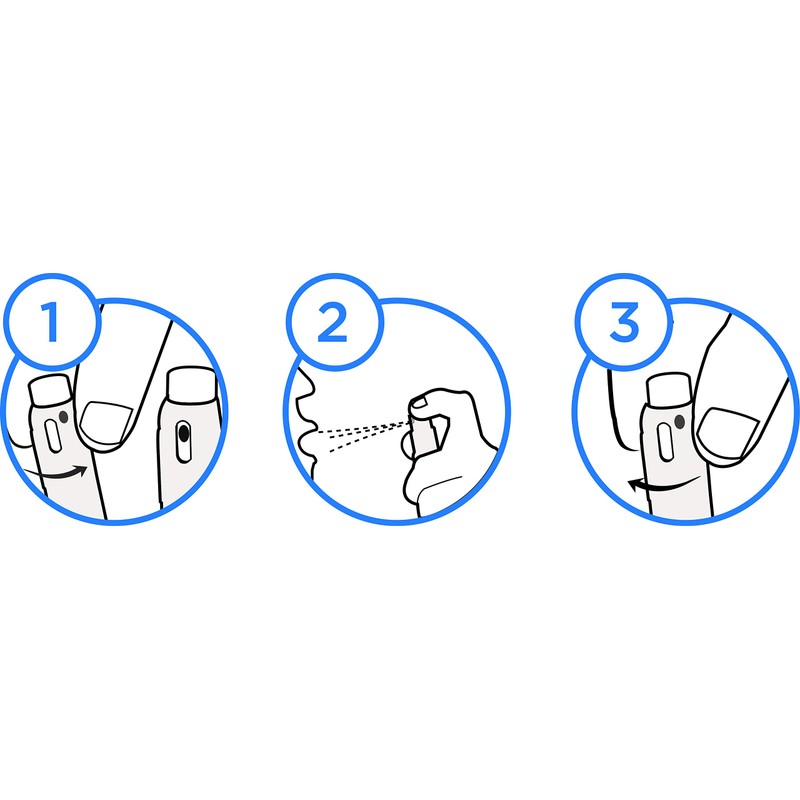 1

2

3