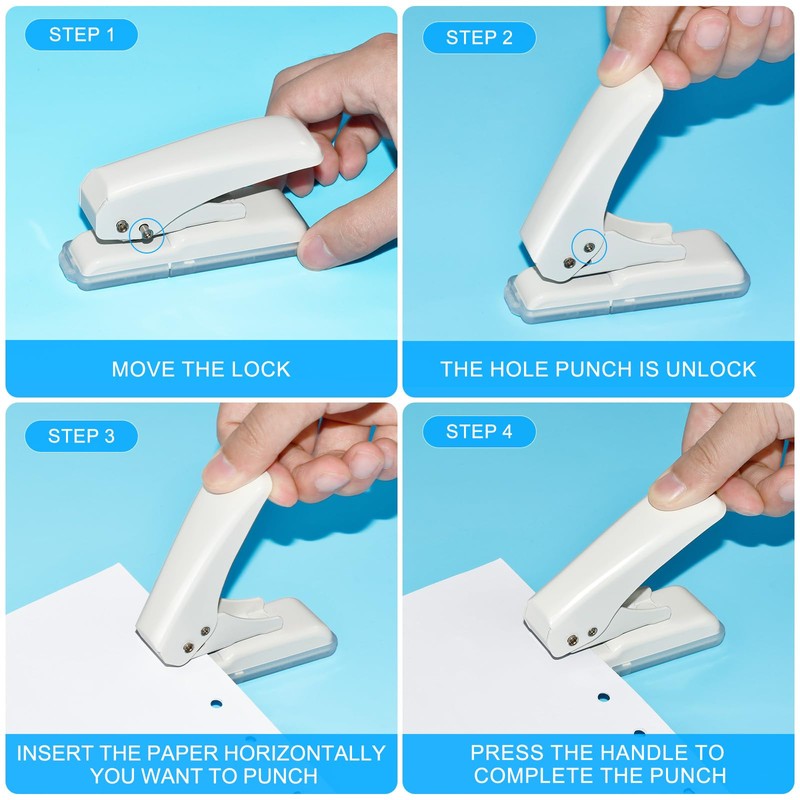 STEP 1

MOVE THE LOCK

STEP 2

THE HOLE PUNCH IS UNLOCK

STEP 3

INSERT THE PAPER HORIZONTALLY YOU WANT TO PUNCH

STEP 4

PRESS THE HANDLE TO COMPLETE THE PUNCH