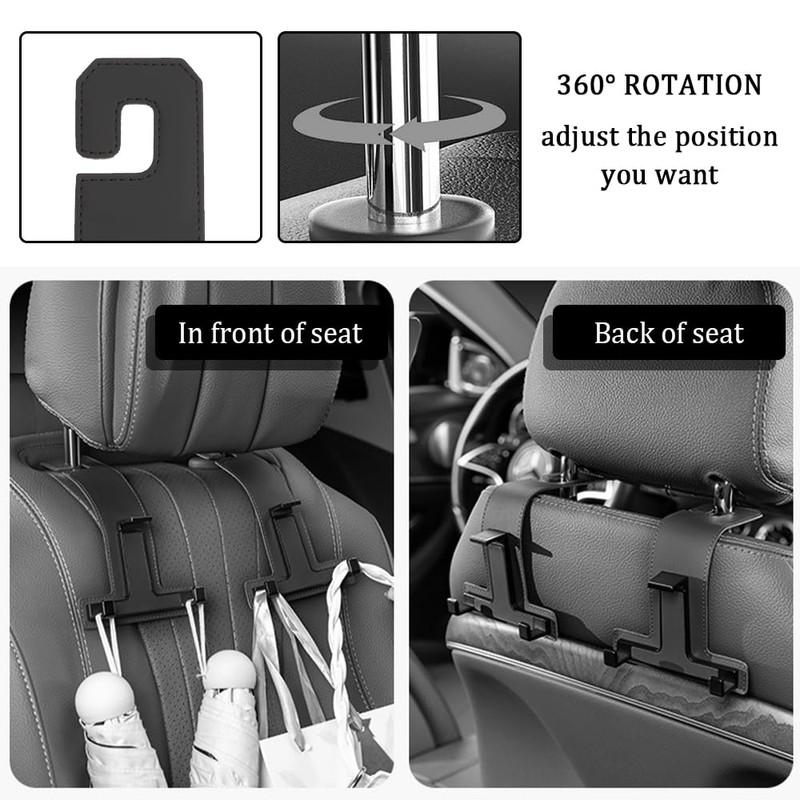 360° ROTATION
adjust the position you want

In front of seat

Back of seat