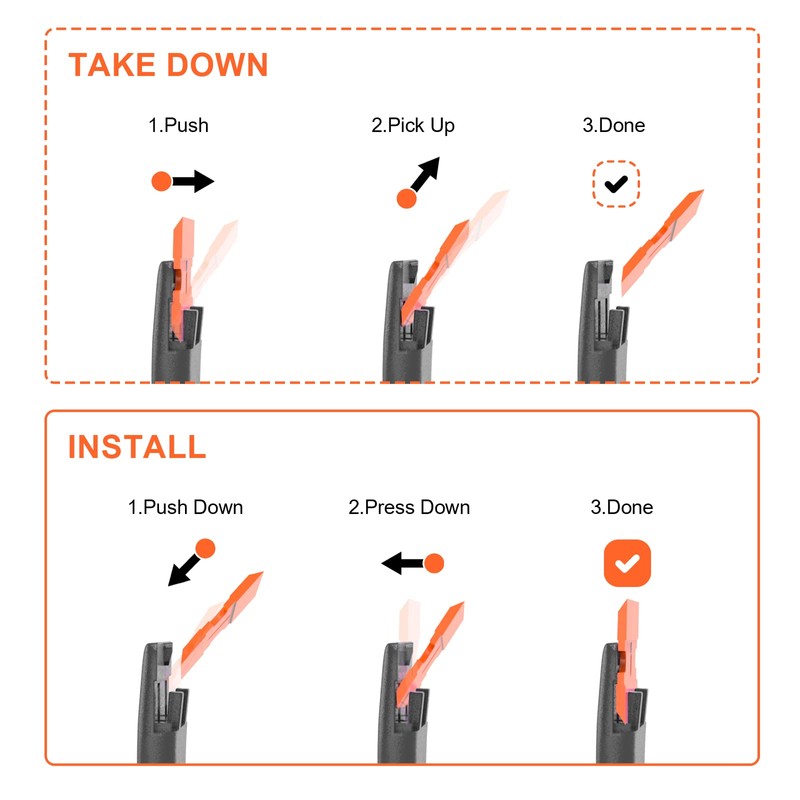 TAKE DOWN

1.Push

2.Pick Up

3.Done

INSTALL

1.Push Down

2.Press Down

3.Done