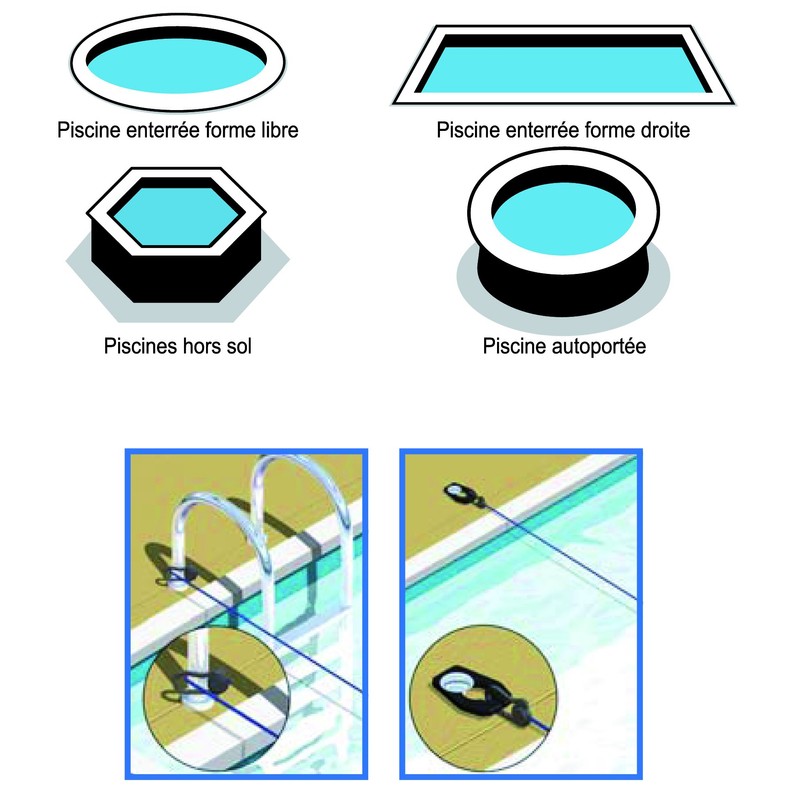 Piscine enterrée forme libre

Piscine enterrée forme droite

Piscines hors sol

Piscine autoportée