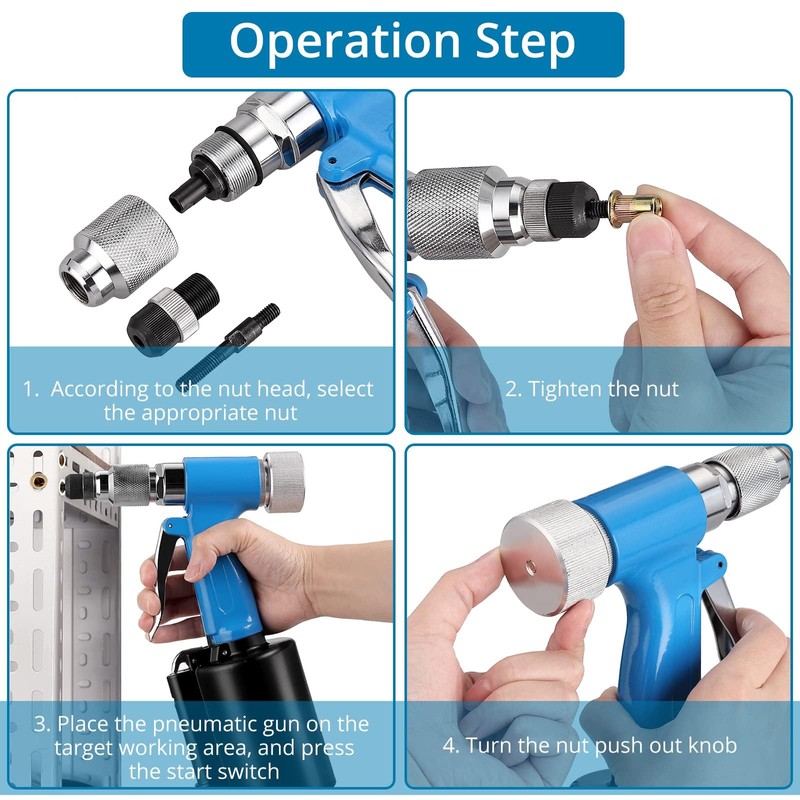 Operation Step

1. According to the nut head, select the appropriate nut

2. Tighten the nut

3. Place the pneumatic gun on the target working area, and press the start switch

4. Turn the nut push out knob