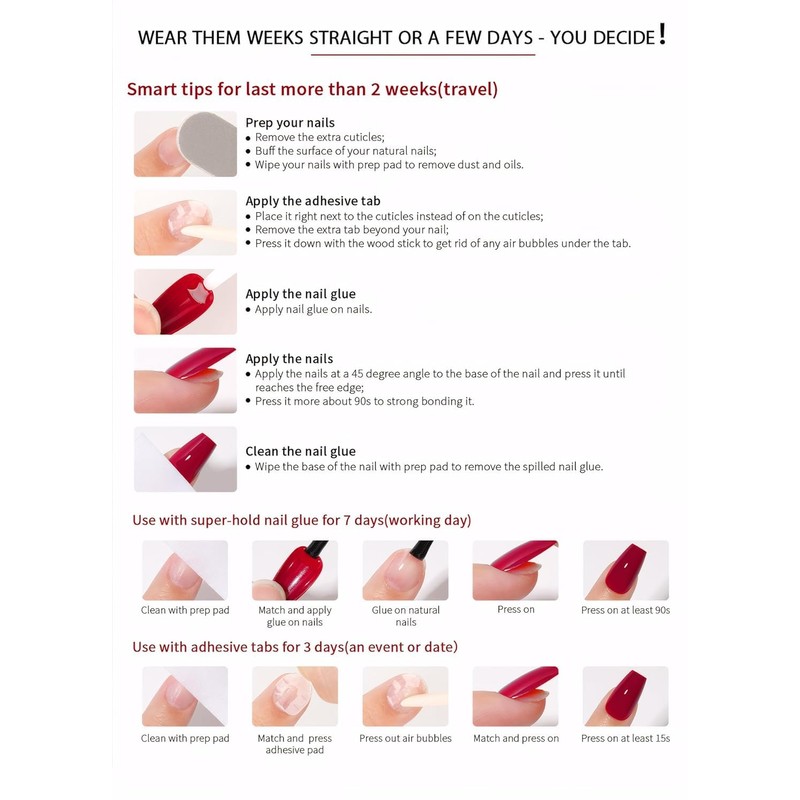 WEAR THEM WEEKS STRAIGHT OR A FEW DAYS - YOU DECIDE!

Smart tips for last more than 2 weeks(travel)

Prep your nails
• Remove the extra cuticles;
• Buff the surface of your natural nails;
• Wipe your nails with prep pad to remove dust and oils.

Apply the adhesive tab
• Place it right next to the cuticles instead of on the cuticles;
• Remove the extra tab beyond your nail;
• Press it down with the wood stick to get rid of any air bubbles under the tab.

Apply the nail glue
• Apply nail glue on nails.

Apply the nails
• Apply the nails at a 45 degree angle to the base of the nail and press it until reaches the free edge;
• Press it more about 90s to strong bonding it.

Clean the nail glue
• Wipe the base of the nail with prep pad to remove the spilled nail glue.

Use with super-hold nail glue for 7 days(working day)

Clean with prep pad

Match and apply glue on nails

Glue on natural nails

Press on

Press on at least 90s

Use with adhesive tabs for 3 days(an event or date)

Clean with prep pad

Match and press adhesive pad

Press out air bubbles

Match and press on

Press on at least 15s