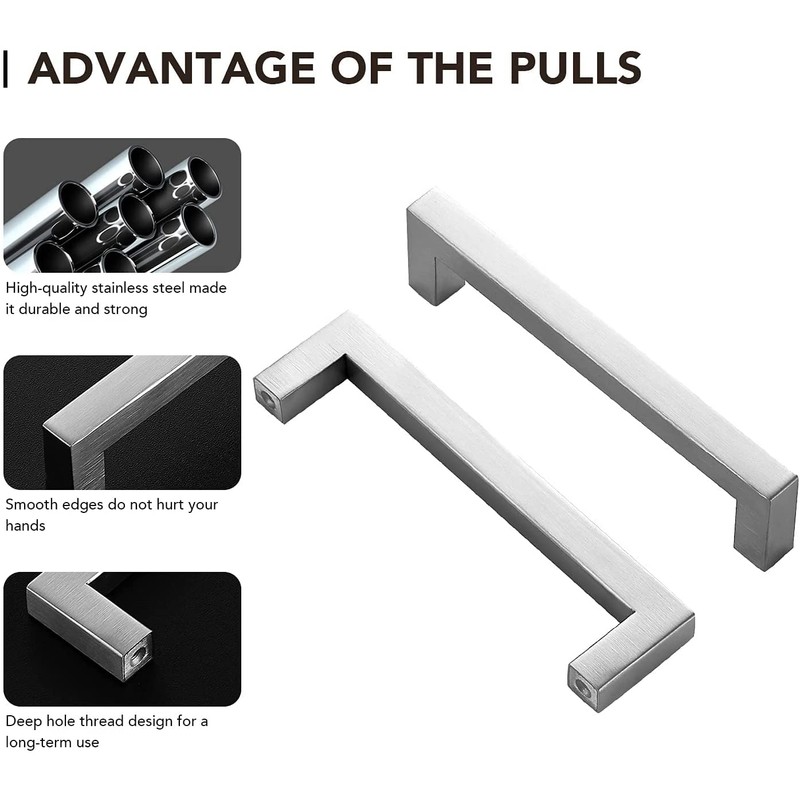 | ADVANTAGE OF THE PULLS

High-quality stainless steel made it durable and strong

Smooth edges do not hurt your hands

Deep hole thread design for a long-term use