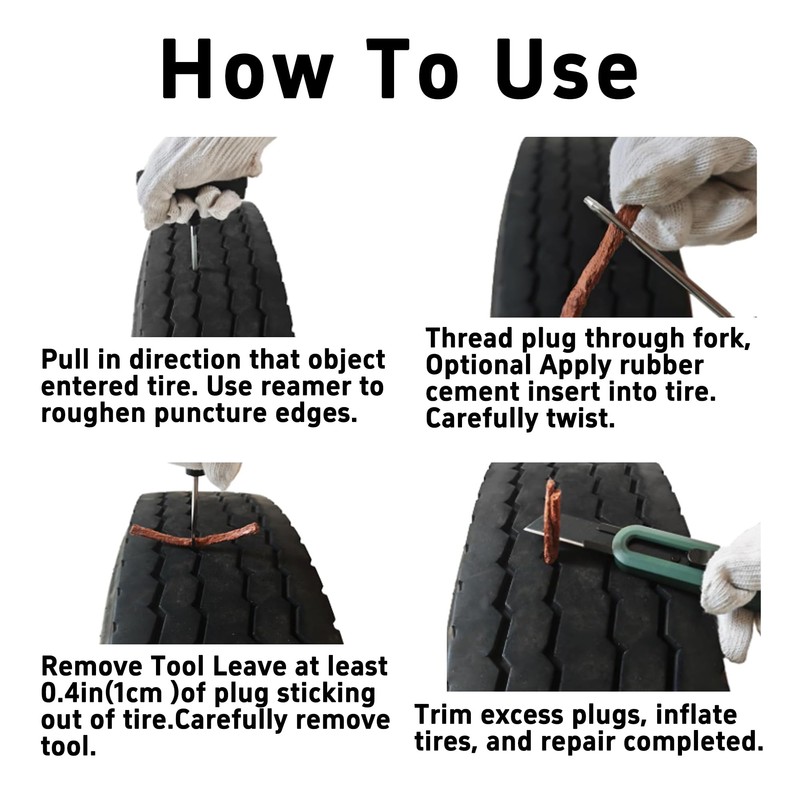 How To Use

Pull in direction that object entered tire. Use reamer to roughen puncture edges.

Thread plug through fork, Optional Apply rubber cement insert into tire. Carefully twist.

Remove Tool Leave at least 0.4in(1cm )of plug sticking out of tire.Carefully remove tool.

Trim excess plugs, inflate tires, and repair completed.