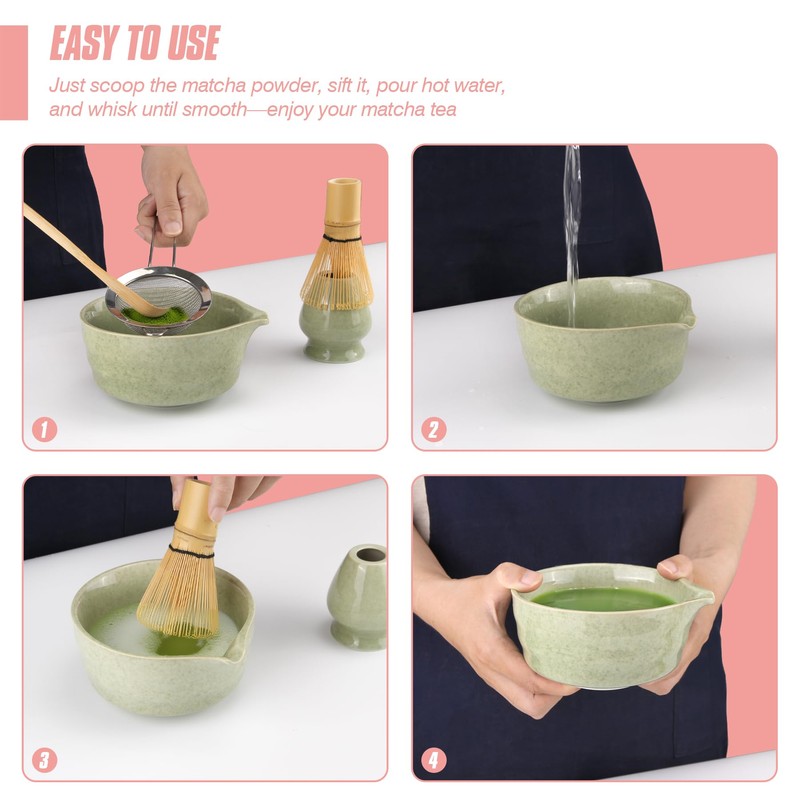 EASY TO USE

Just scoop the matcha powder, sift it, pour hot water, and whisk until smooth—enjoy your matcha tea

1

2

3

4