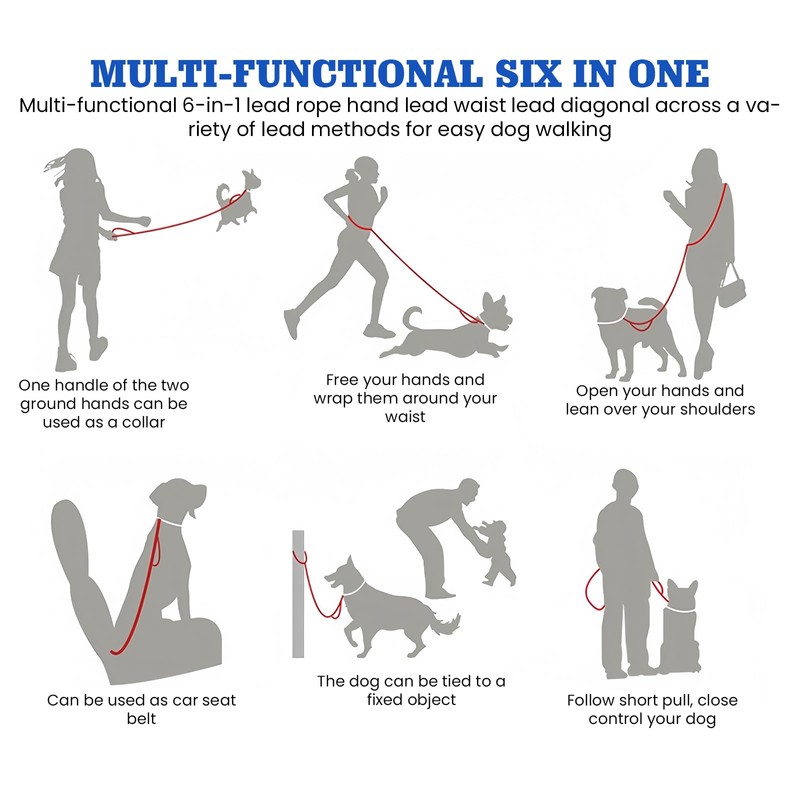 MULTI-FUNCTIONAL SIX IN ONE

Multi-functional 6-in-1 lead rope hand lead waist lead diagonal across a variety of lead methods for easy dog walking

One handle of the two ground hands can be used as a collar

Free your hands and wrap them around your waist

Open your hands and lean over your shoulders

Can be used as car seat belt

The dog can be tied to a fixed object

Follow short pull, close control your dog