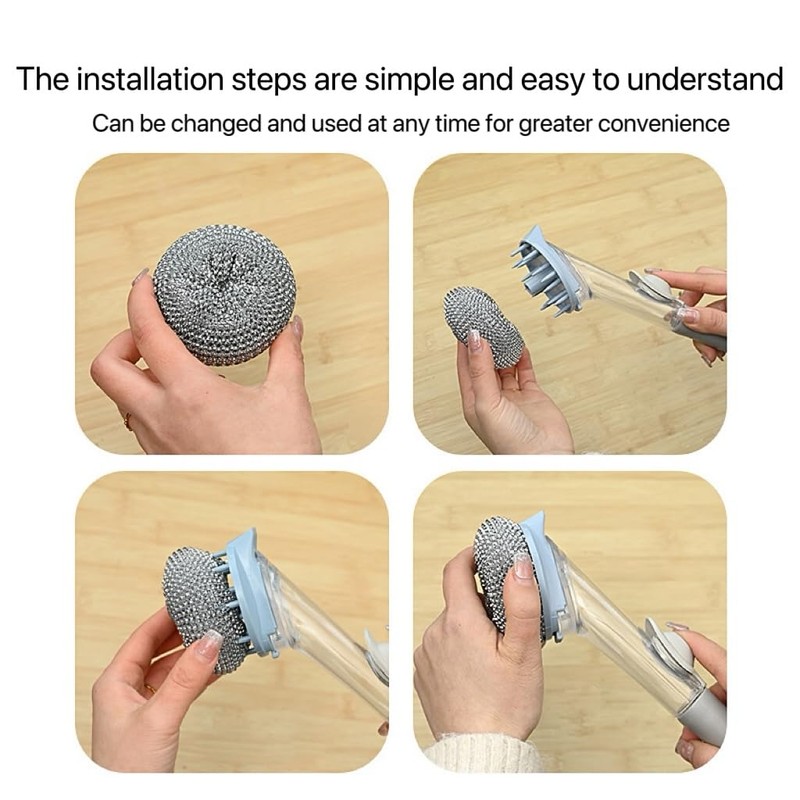 The installation steps are simple and easy to understand

Can be changed and used at any time for greater convenience