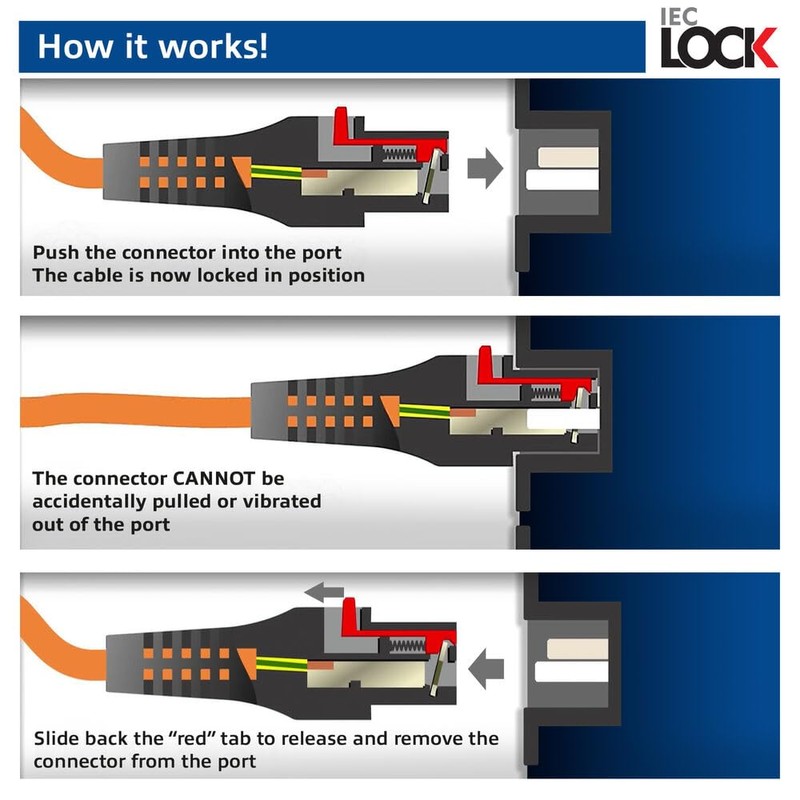 How it works!

IEC LOCK

Push the connector into the port
The cable is now locked in position

The connector CANNOT be accidentally pulled or vibrated out of the port

Slide back the “red” tab to release and remove the connector from the port