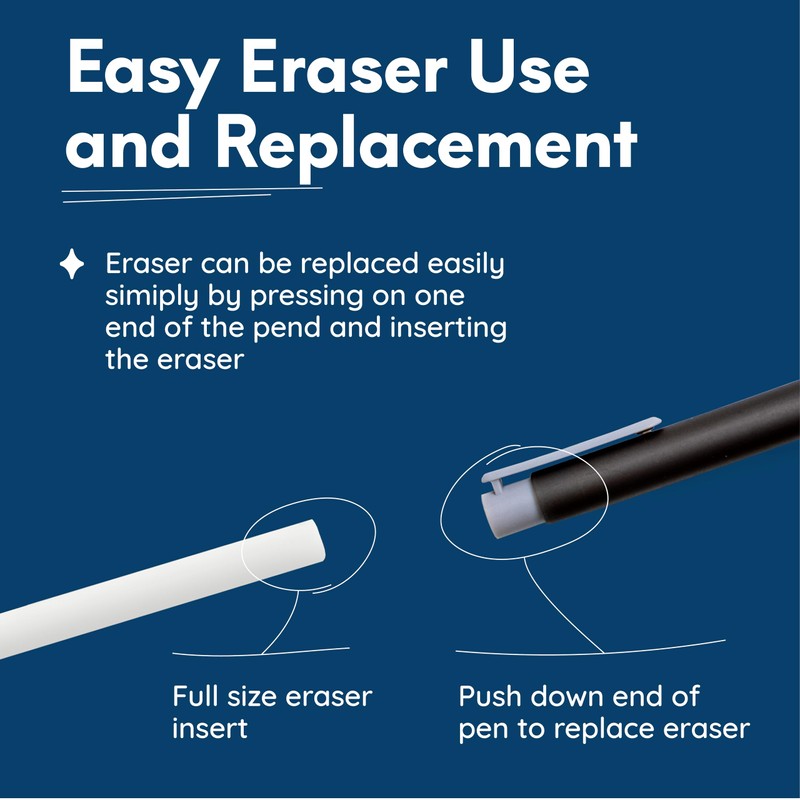 Easy Eraser Use and Replacement

Eraser can be replaced easily simiply by pressing on one end of the pend and inserting the eraser

Full size eraser insert

Push down end of pen to replace eraser