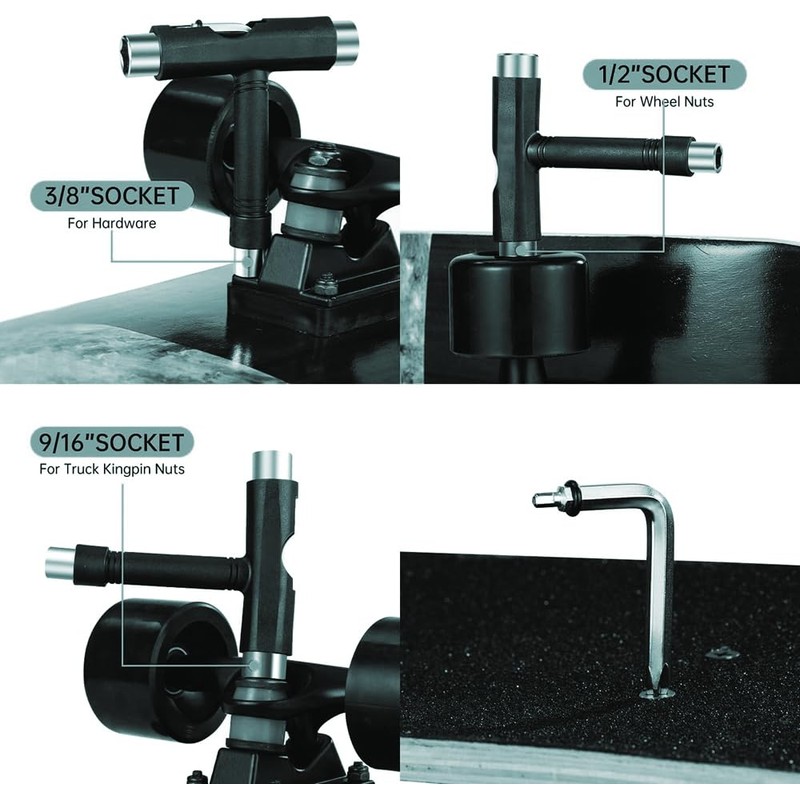 3/8"SOCKET
For Hardware

1/2"SOCKET
For Wheel Nuts

9/16"SOCKET
For Truck Kingpin Nuts