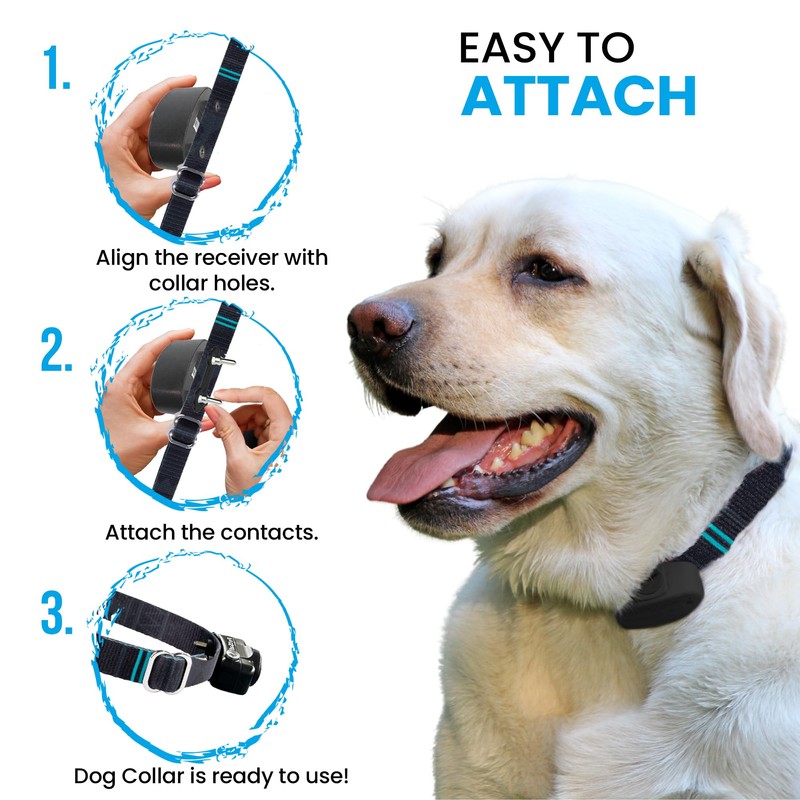 EASY TO
ATTACH

1.

Align the receiver with collar holes.

2.

Attach the contacts.

3.

Dog Collar is ready to use!