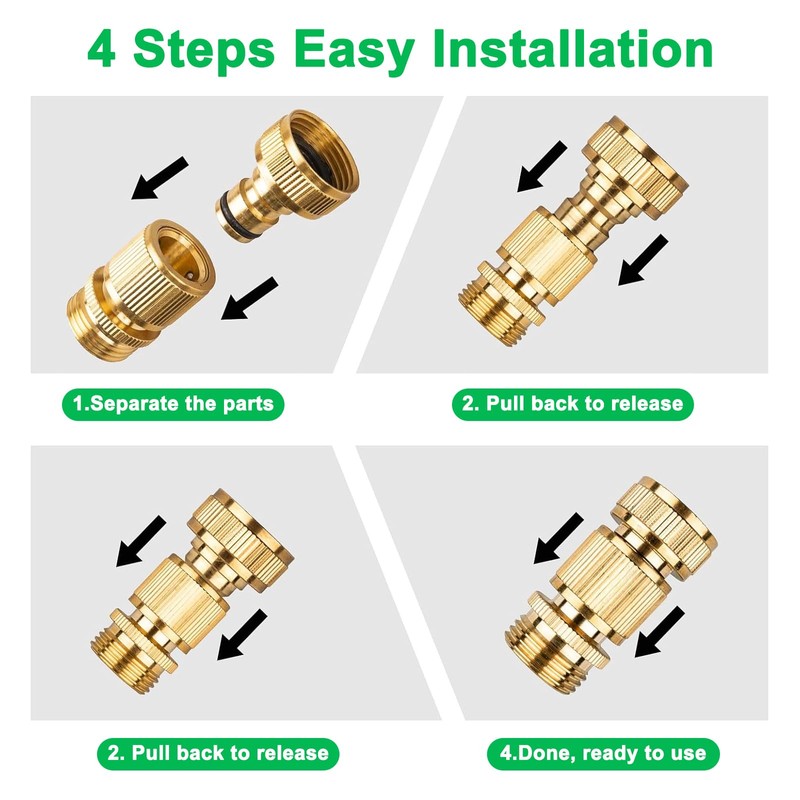 4 Steps Easy Installation

1.Separate the parts

2. Pull back to release

2. Pull back to release

4.Done, ready to use