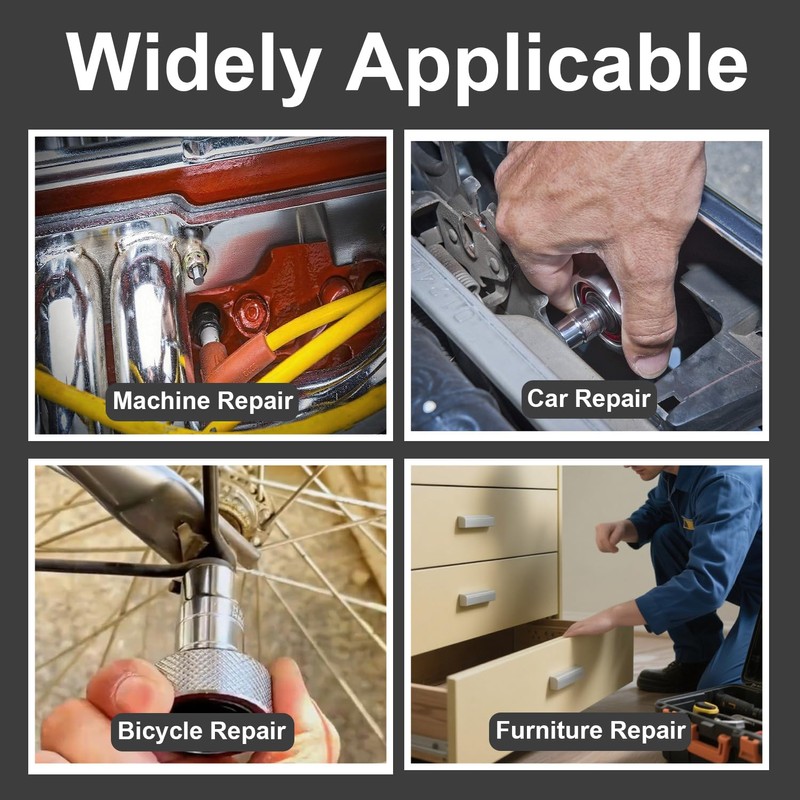 Widely Applicable

Machine Repair

Car Repair

Bicycle Repair

Furniture Repair