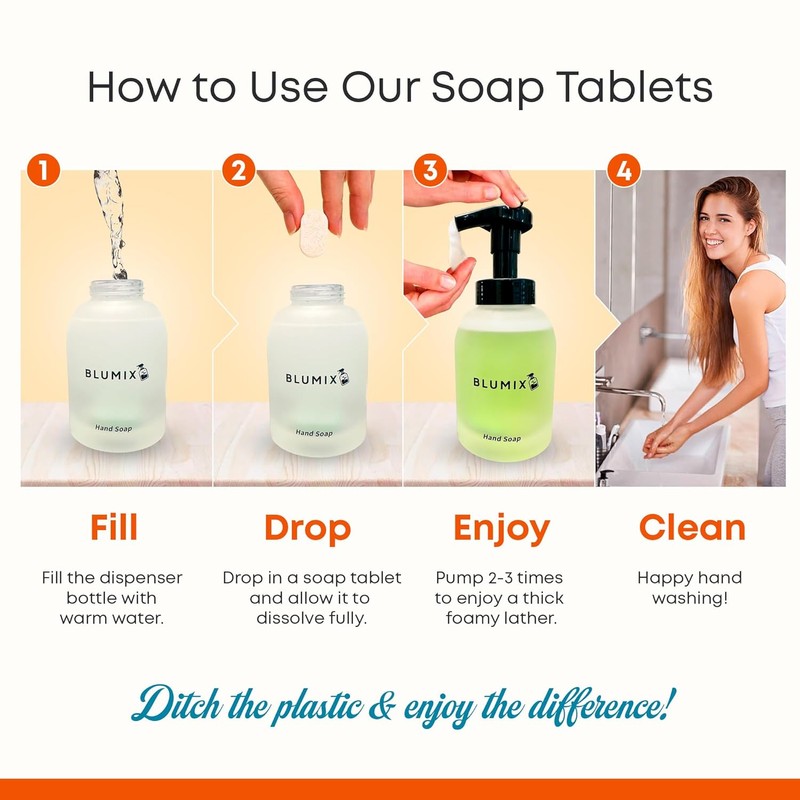 How to Use Our Soap Tablets

1

BLUMIX

Hand Soap

2

BLUMIX

Hand Soap

3

BLUMIX

Hand Soap

4

Fill

Fill the dispenser bottle with warm water.

Drop

Drop in a soap tablet and allow it to dissolve fully.

Enjoy

Pump 2-3 times to enjoy a thick foamy lather.

Clean

Happy hand washing!

Ditch the plastic & enjoy the difference!